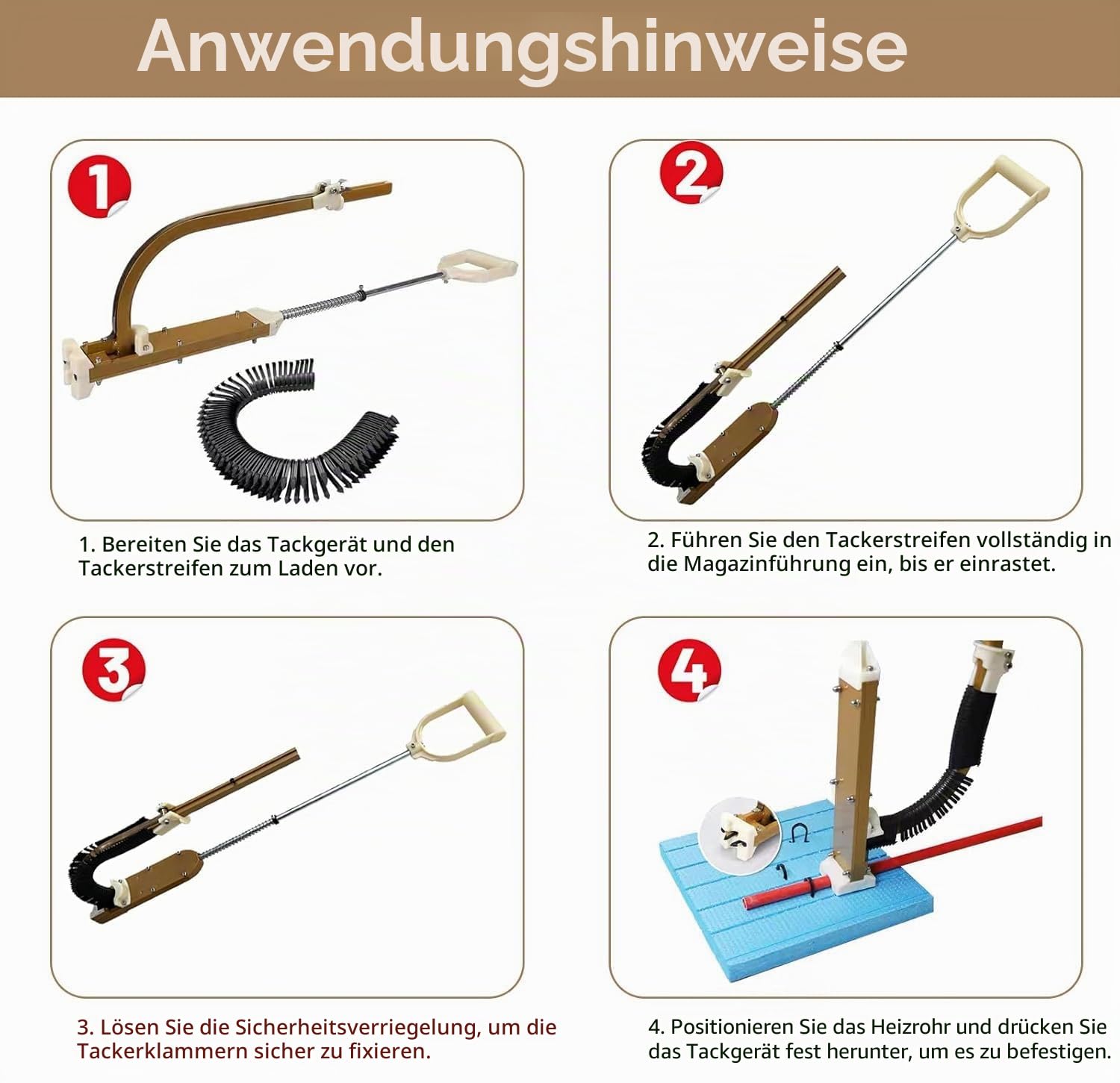 Anwendungshinweise

1

1. Bereiten Sie das Tackgerät und den Tackerstreifen zum Laden vor.

2

2. Führen Sie den Tackerstreifen vollständig in die Magazinführung ein, bis er einrastet.

3

3. Lösen Sie die Sicherheitsverriegelung, um die Tackerklammern sicher zu fixieren.

4

4. Positionieren Sie das Heizrohr und drücken Sie das Tackgerät fest herunter, um es zu befestigen.