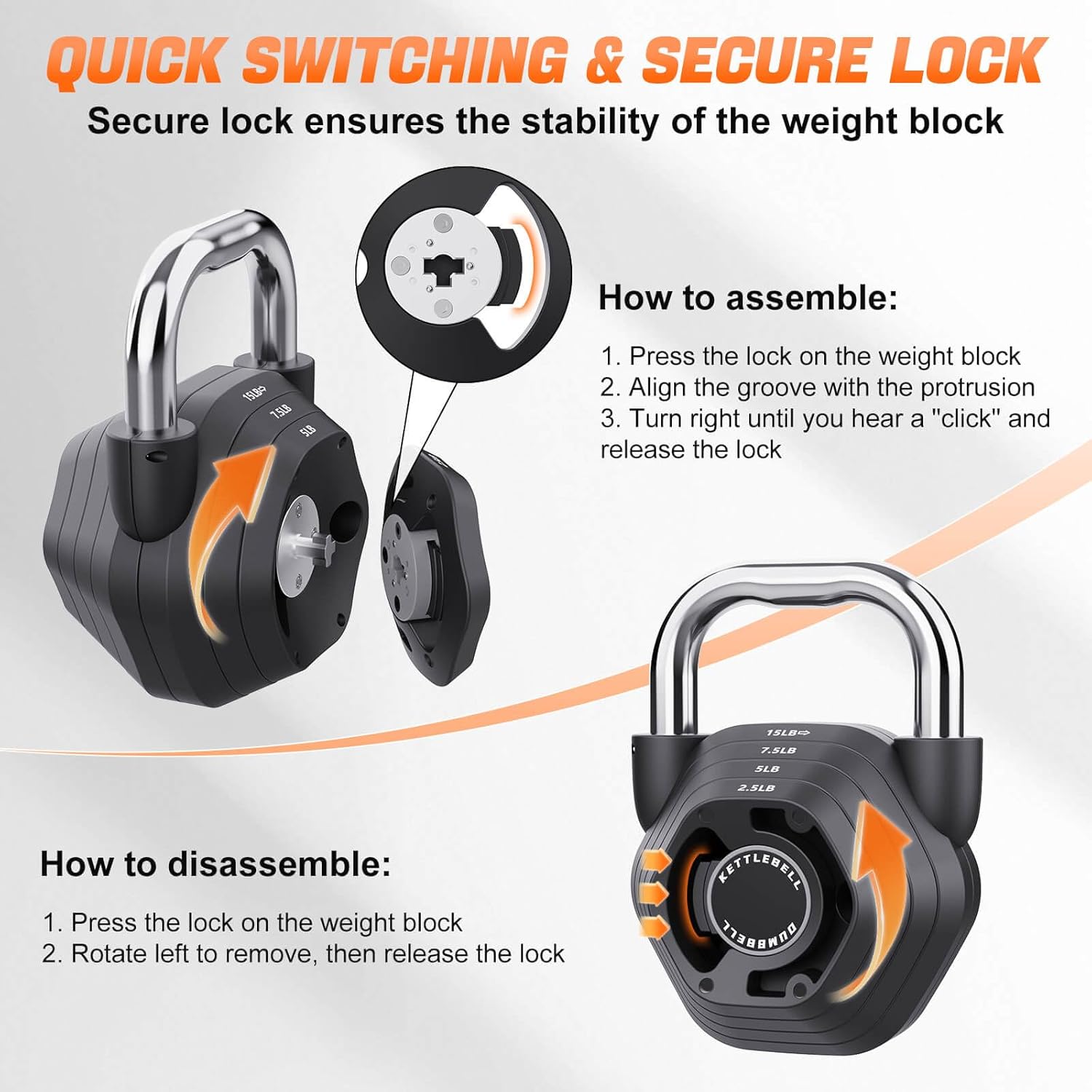 QUICK SWITCHING & SECURE LOCK

Secure lock ensures the stability of the weight block

15LB⇨
7.5LB
5LB

How to assemble:

1. Press the lock on the weight block
2. Align the groove with the protrusion
3. Turn right until you hear a "click" and release the lock

15LB⇨
7.5LB
5LB
2.5LB

KETTLEBELL
DUMBBELL

How to disassemble:

1. Press the lock on the weight block
2. Rotate left to remove, then release the lock