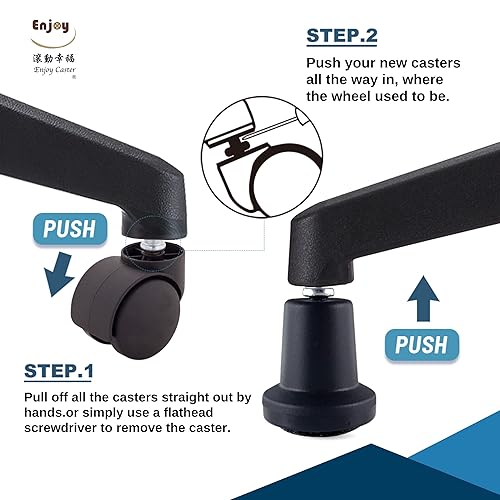 Enjoy
滾動幸福
Enjoy Caster

STEP.2

Push your new casters all the way in, where the wheel used to be.

PUSH

PUSH

STEP.1

Pull off all the casters straight out by hands.or simply use a flathead screwdriver to remove the caster.