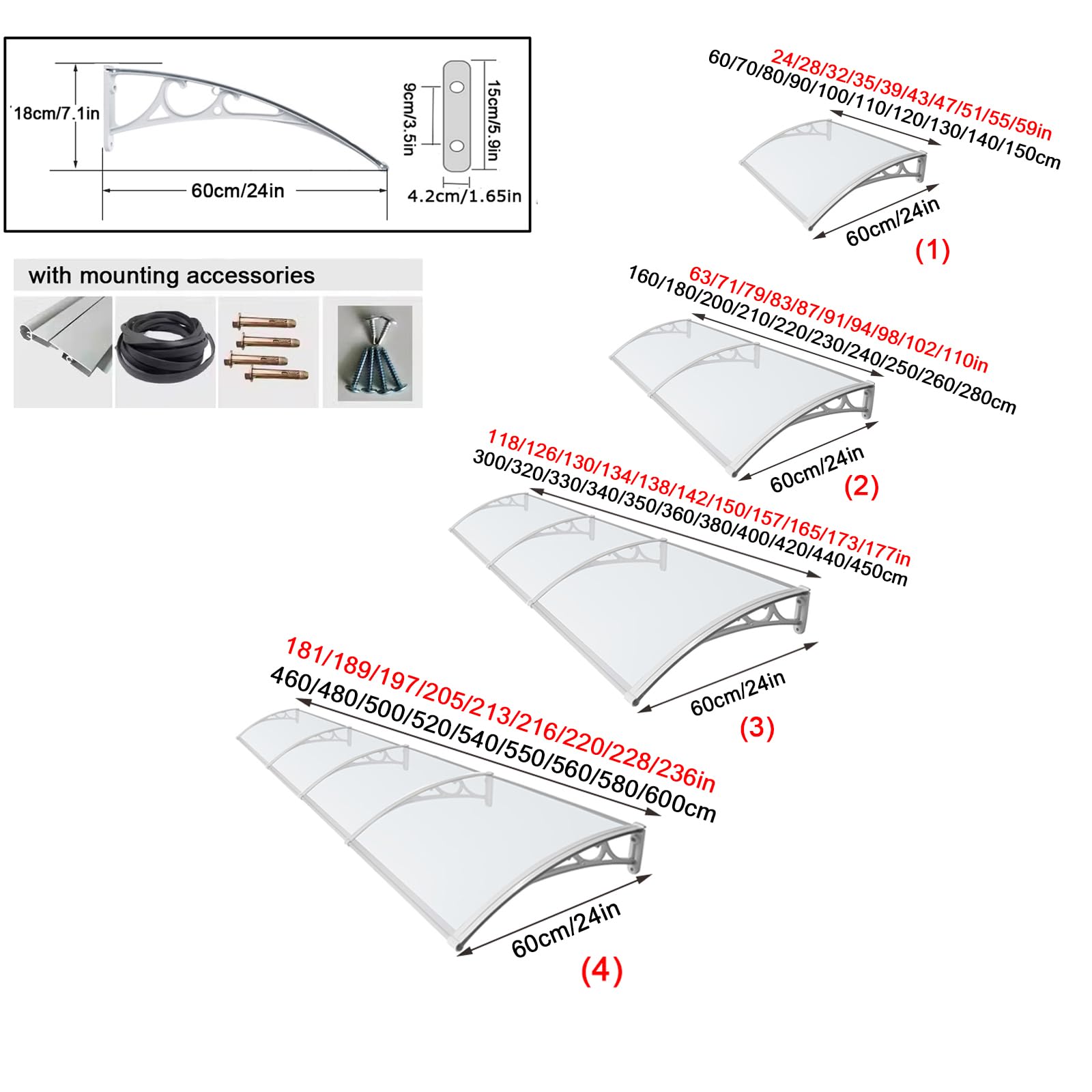 18cm/7.1in
60cm/24in
9cm/3.5in
15cm/5.9in
4.2cm/1.65in

with mounting accessories

24/28/32/35/39/43/47/51/55/59in
60/70/80/90/100/110/120/130/140/150cm
60cm/24in
(1)

63/71/79/83/87/91/94/98/102/110in
160/180/200/210/220/230/240/250/260/280cm
60cm/24in
(2)

118/126/130/134/138/142/150/157/165/173/177in
300/320/330/340/350/360/380/400/420/440/450cm
60cm/24in
(3)

181/189/197/205/213/216/220/228/236in
460/480/500/520/540/550/560/580/600cm
60cm/24in
(4)