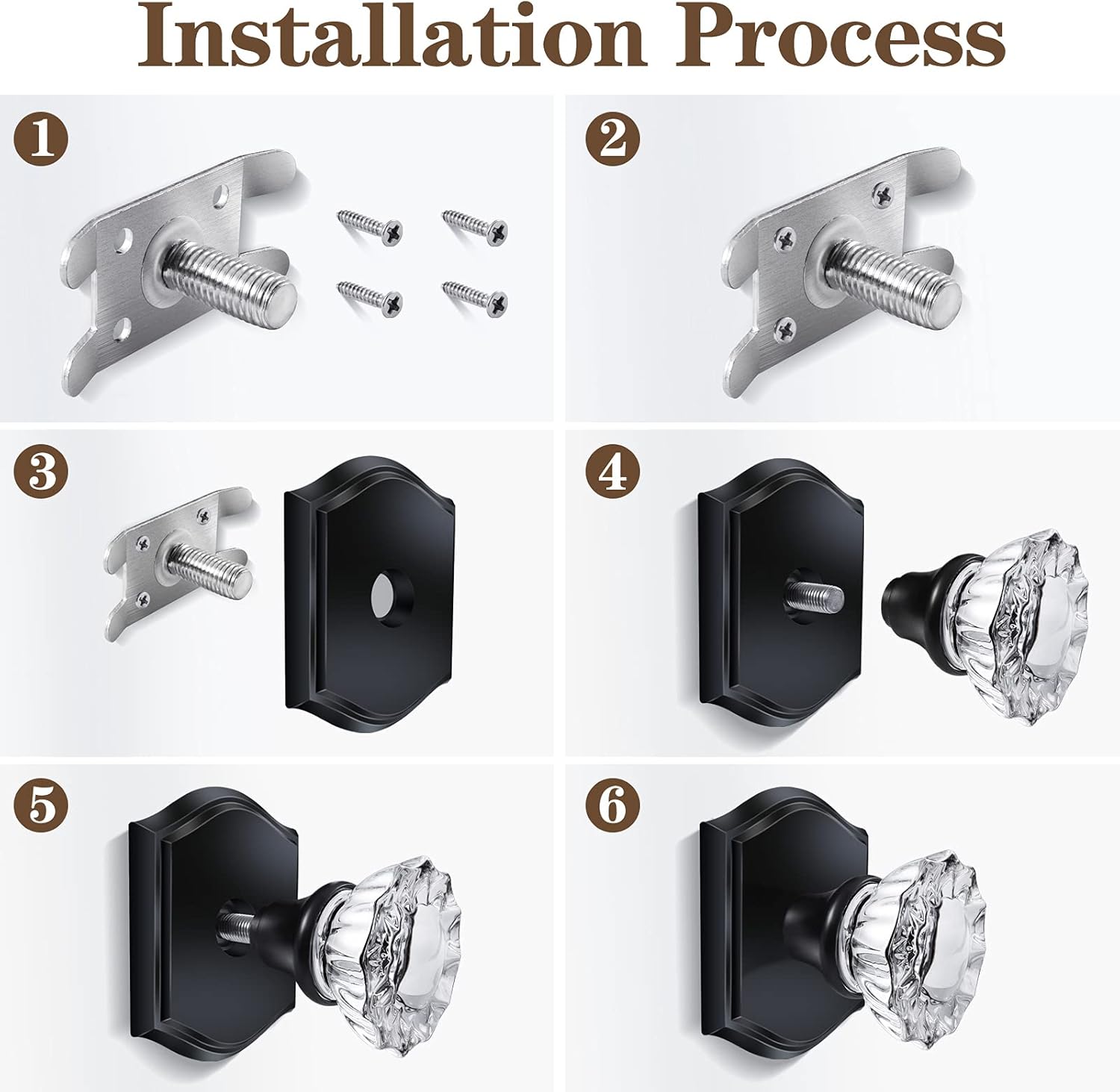 Installation Process

1

2

3

4

5

6