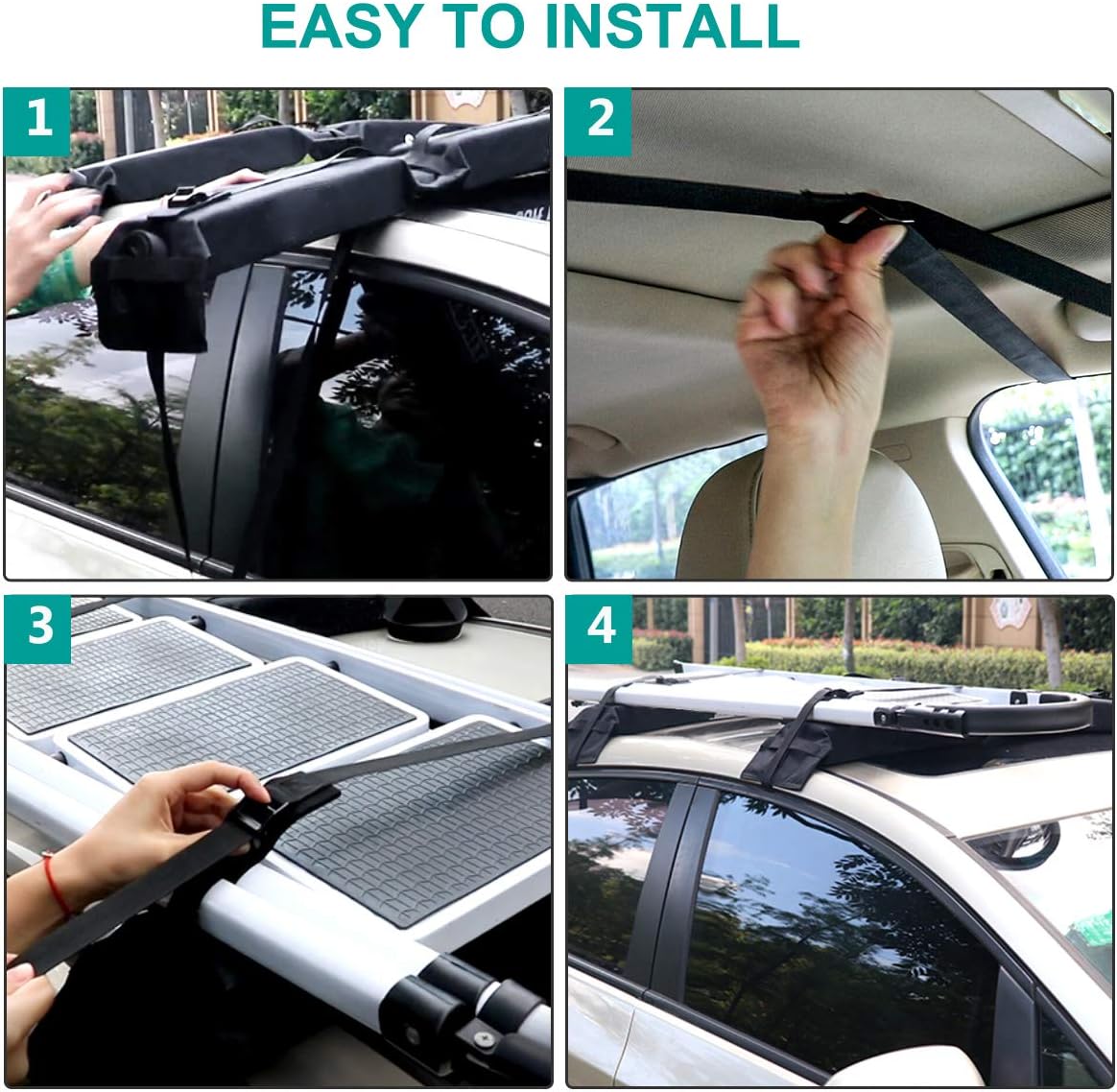 EASY TO INSTALL

1

2

3

4