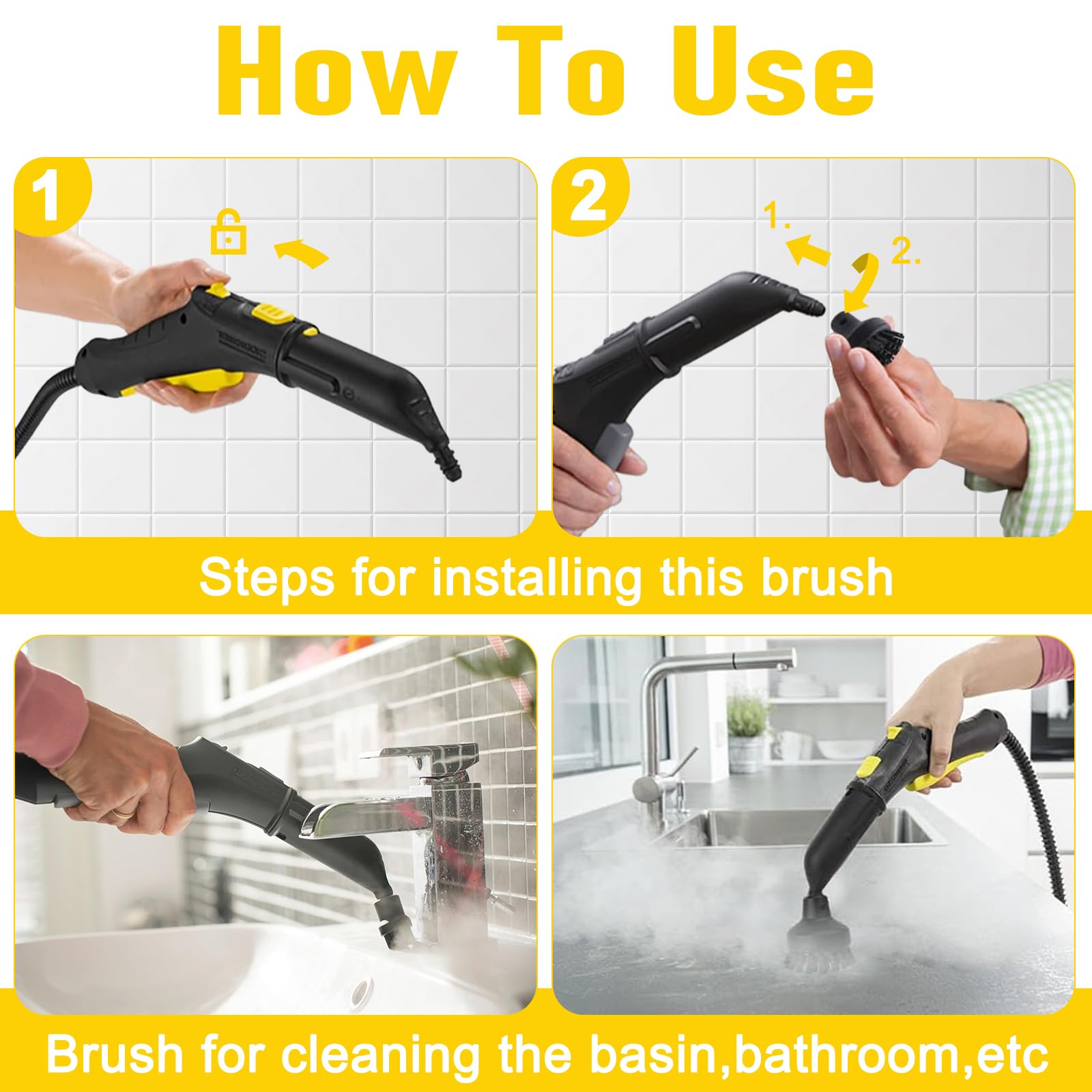 How To Use

1

2

1.

2.

Steps for installing this brush

Brush for cleaning the basin,bathroom,etc