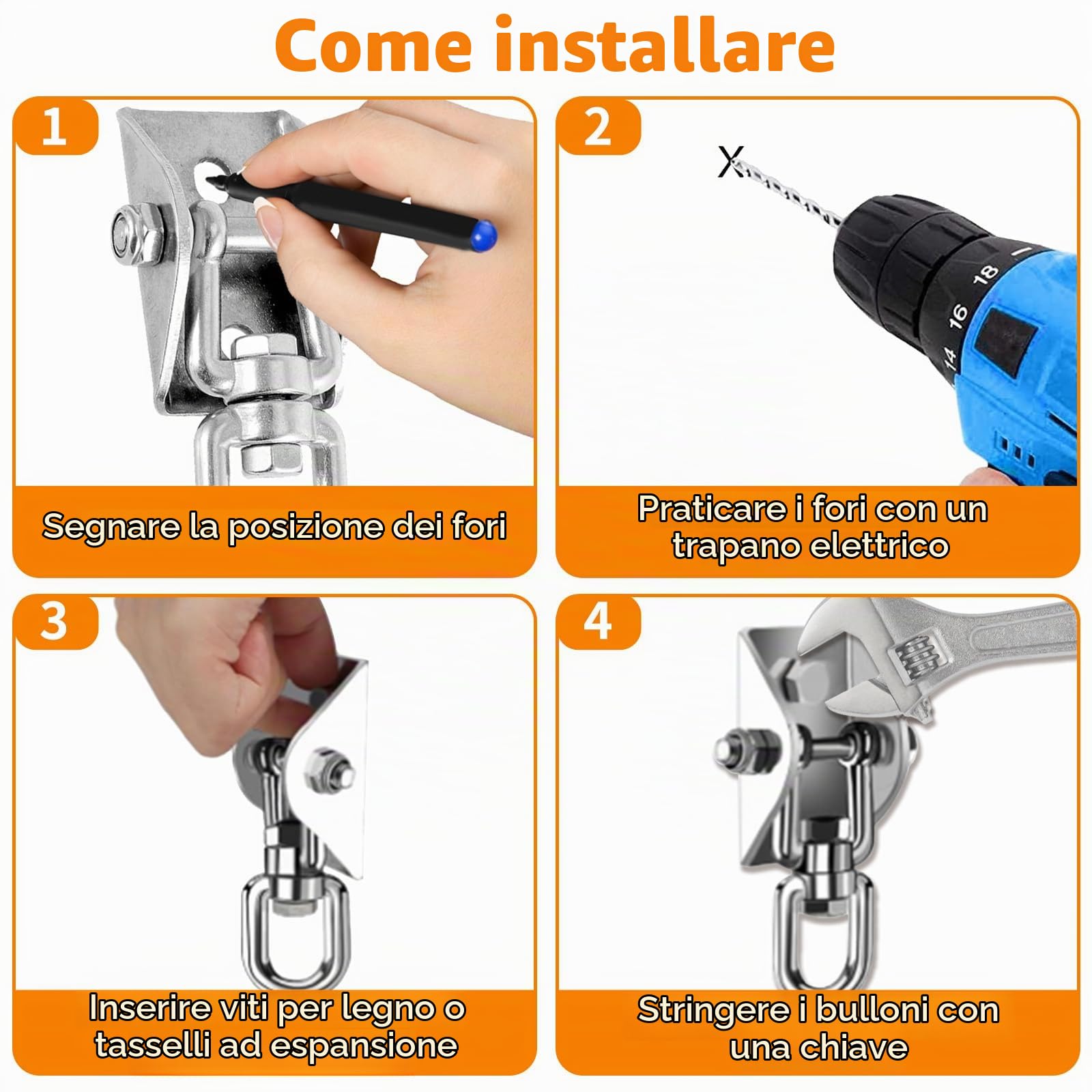 Come installare

1

Segnare la posizione dei fori

2

X

18
16
14

Praticare i fori con un trapano elettrico

3

Inserire viti per legno o tasselli ad espansione

4

Stringere i bulloni con una chiave