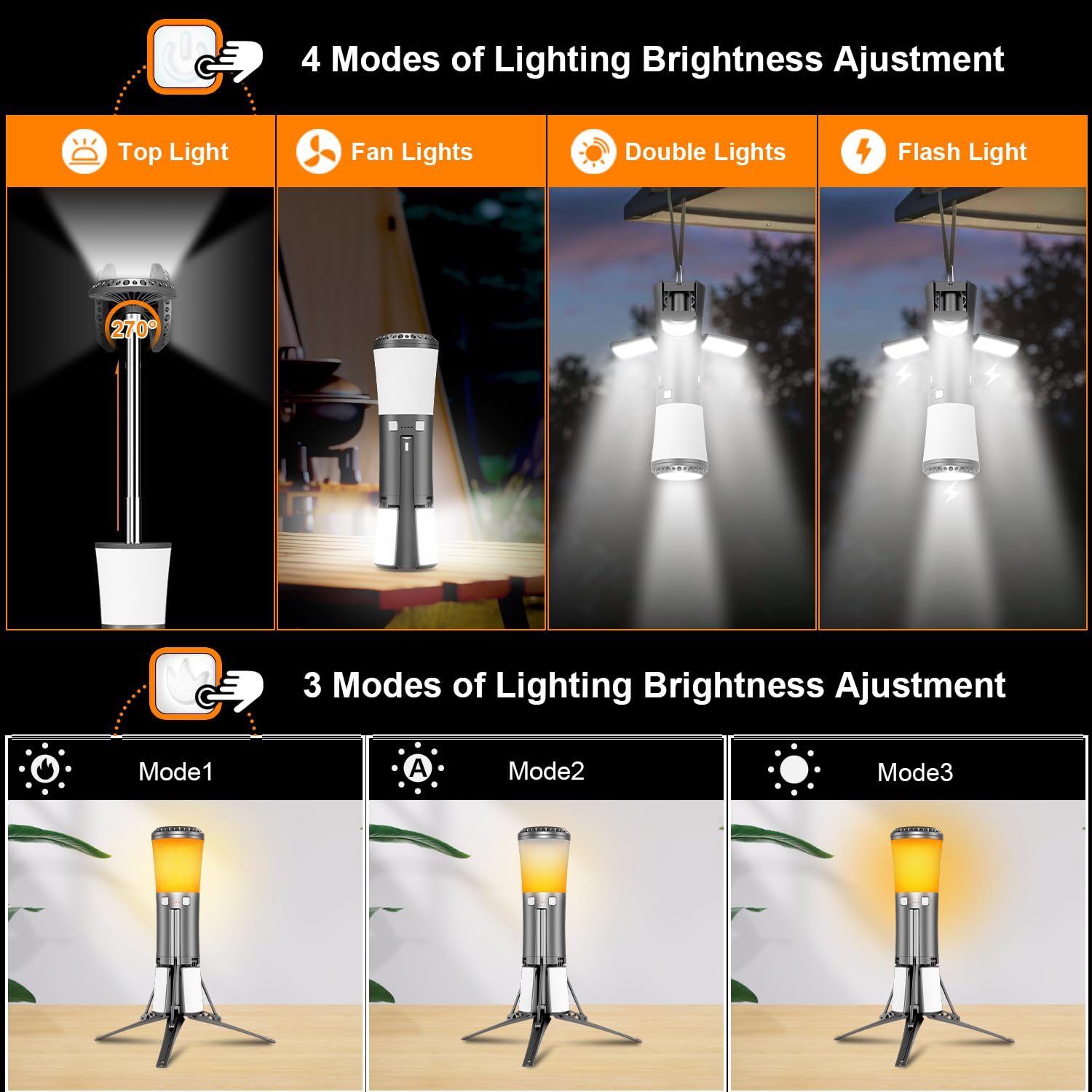 4 Modes of Lighting Brightness Ajustment

Top Light

Fan Lights

Double Lights

Flash Light

270°

3 Modes of Lighting Brightness Ajustment

Mode1

A

Mode2

Mode3