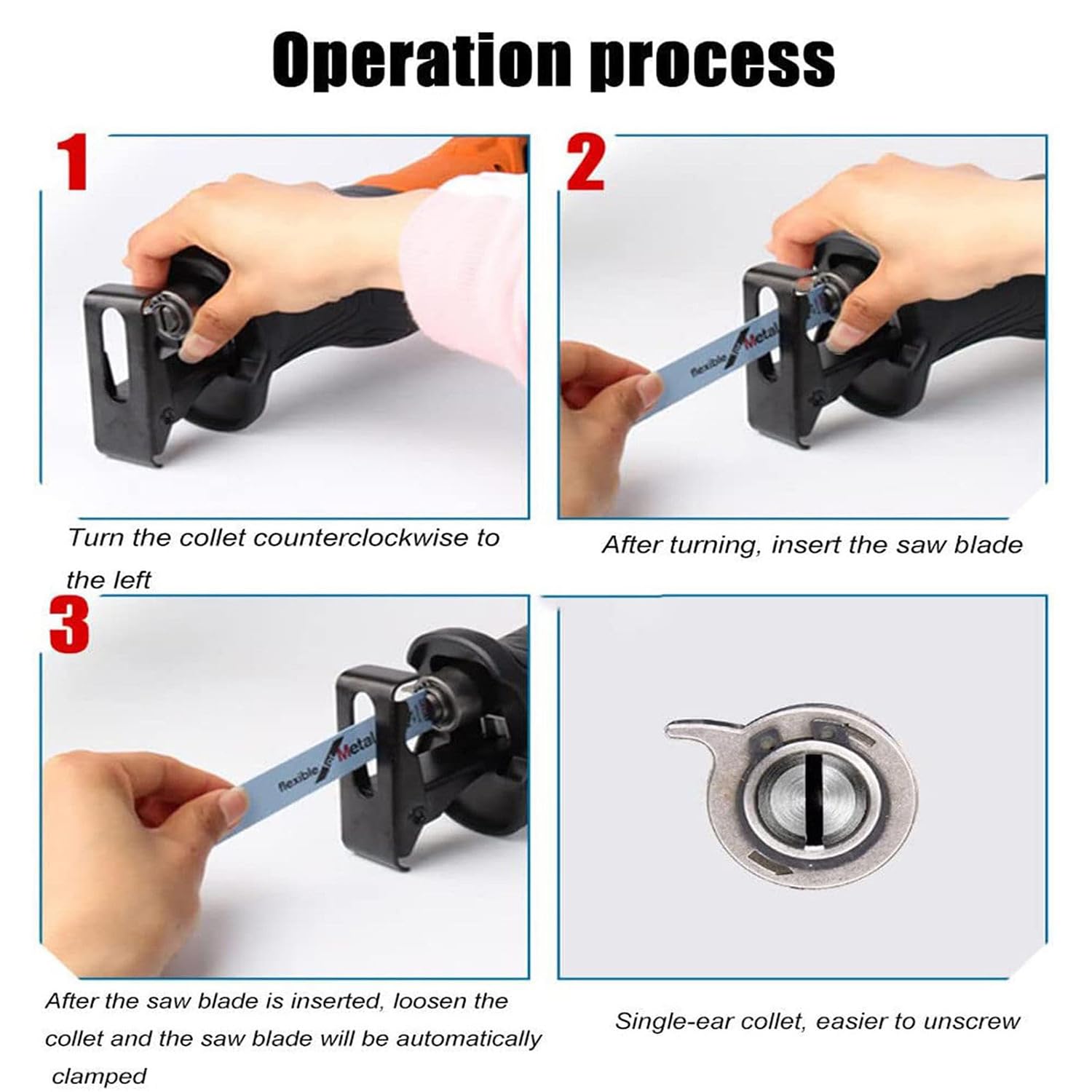 Operation process

1

Turn the collet counterclockwise to the left

2

flexible Metal

After turning, insert the saw blade

3

flexible Metal

After the saw blade is inserted, loosen the collet and the saw blade will be automatically clamped

Single-ear collet, easier to unscrew