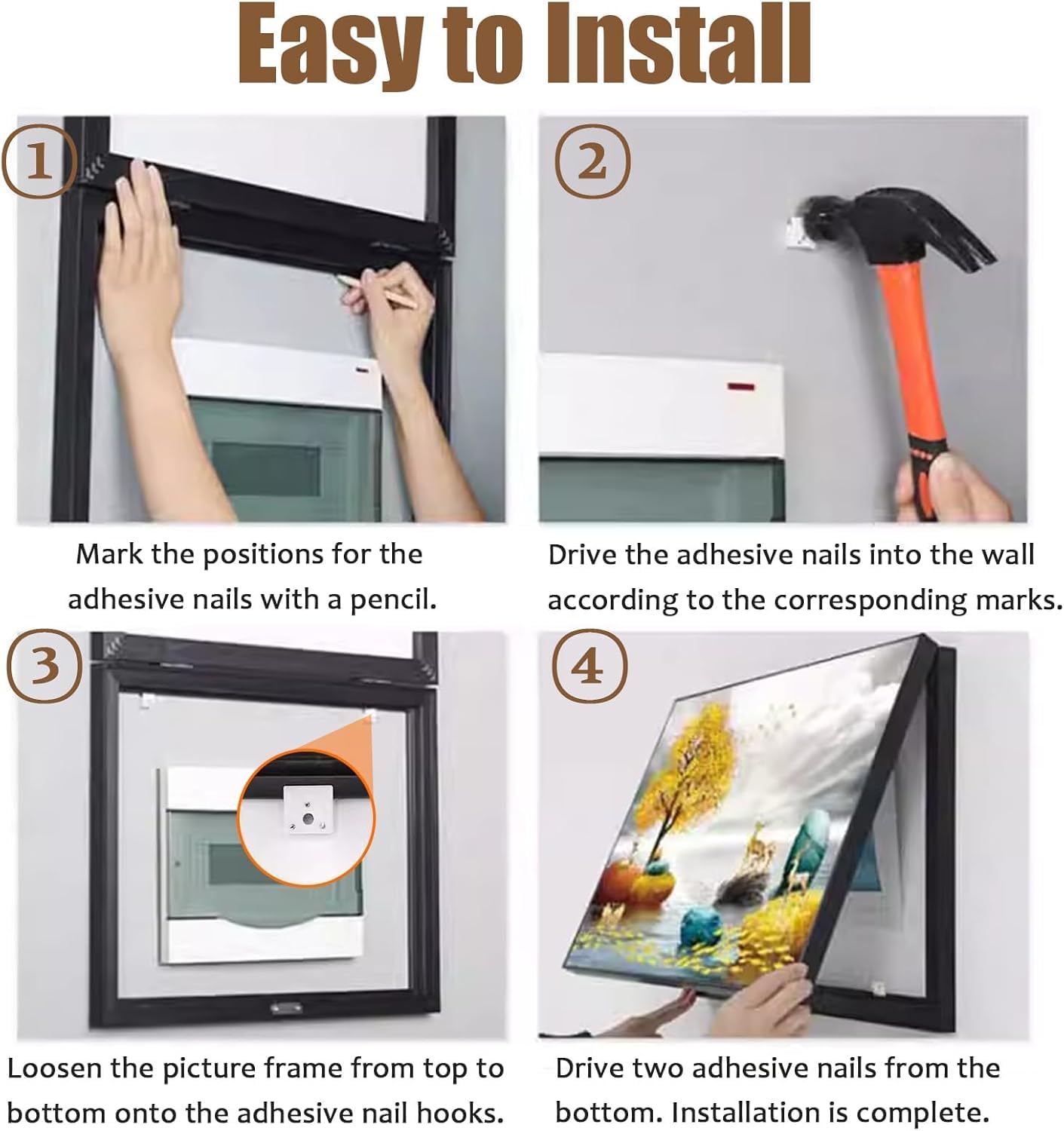 Easy to Install

1

Mark the positions for the adhesive nails with a pencil.

2

Drive the adhesive nails into the wall according to the corresponding marks.

3

Loosen the picture frame from top to bottom onto the adhesive nail hooks.

4

Drive two adhesive nails from the bottom. Installation is complete.