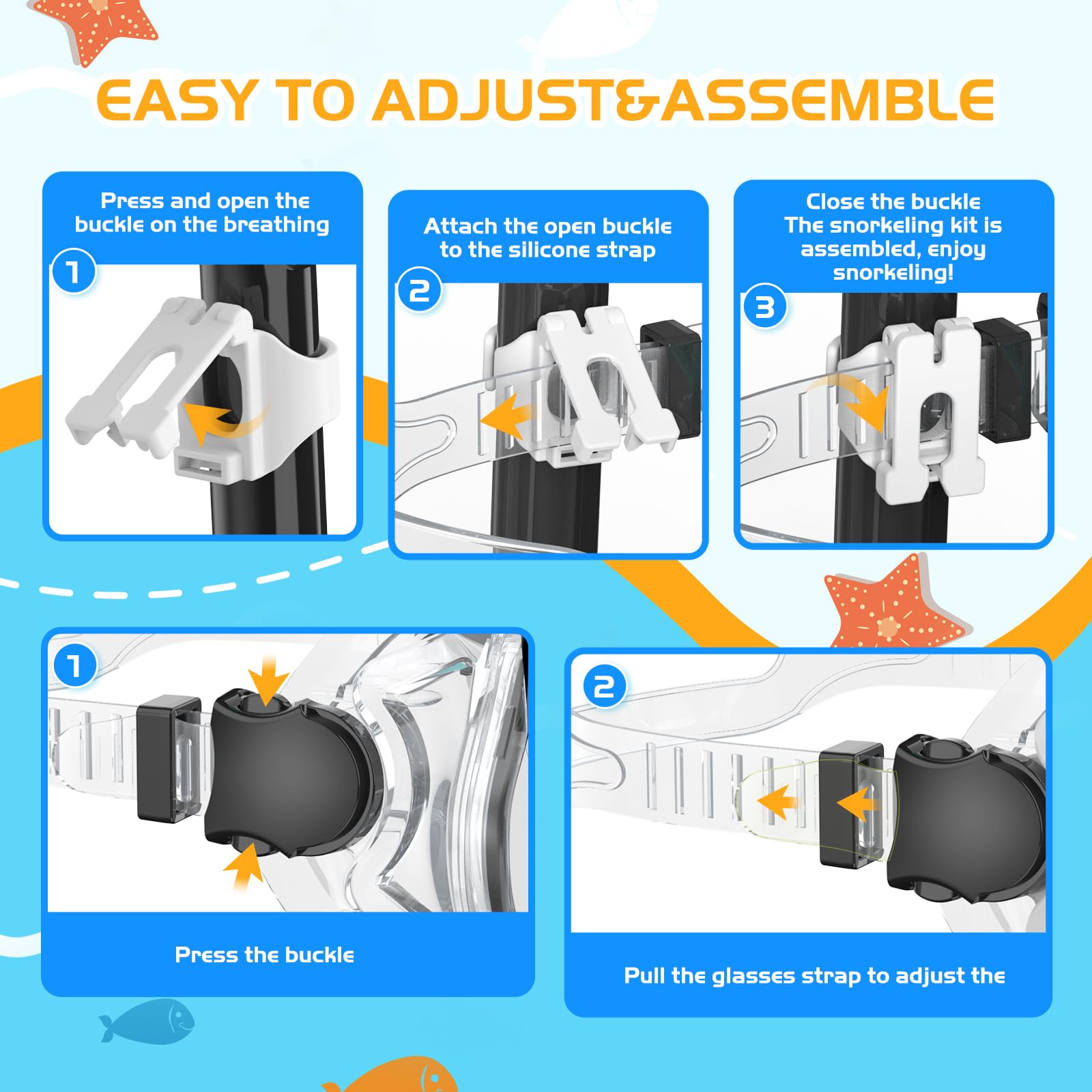 EASY TO ADJUST&ASSEMBLE

Press and open the buckle on the breathing

1

Attach the open buckle to the silicone strap

2

Close the buckle
The snorkeling kit is assembled, enjoy snorkeling!

3

1

Press the buckle

2

Pull the glasses strap to adjust the