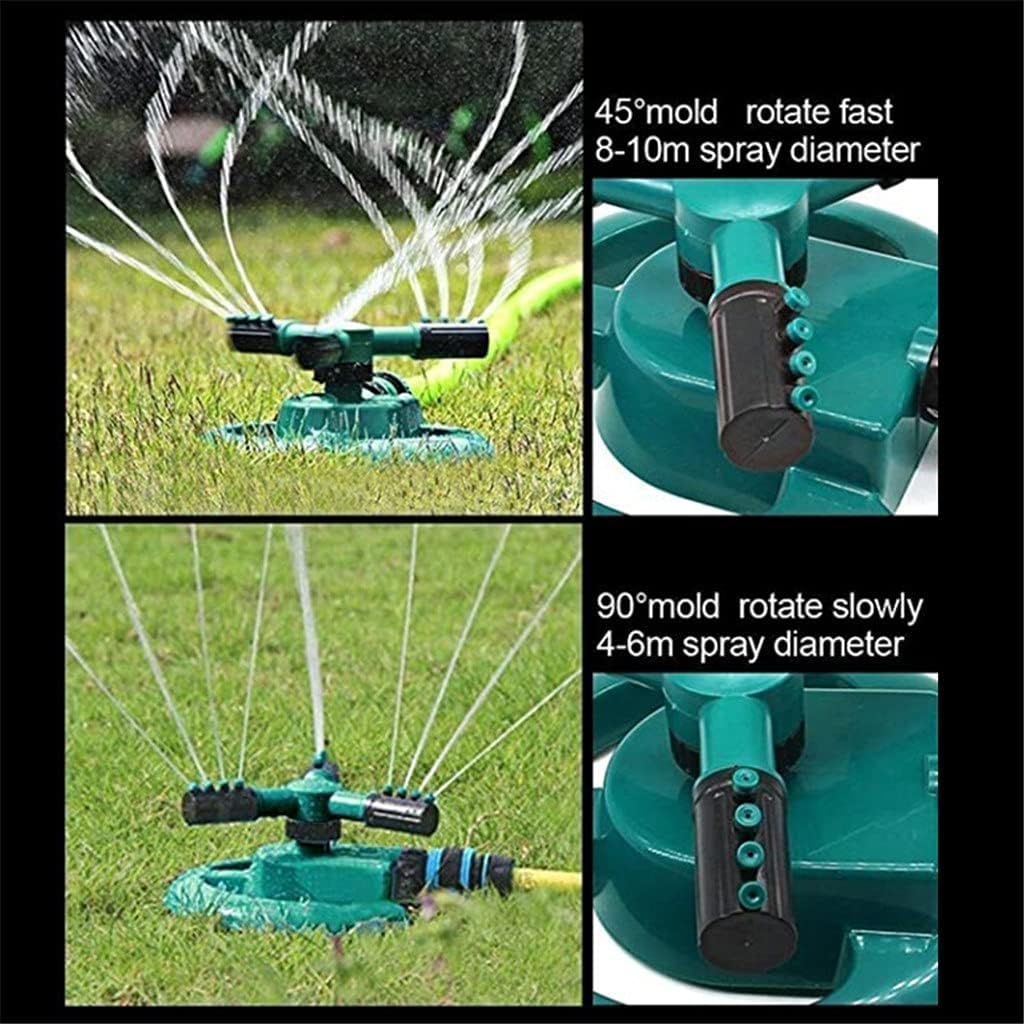 45°mold rotate fast
8-10m spray diameter

90°mold rotate slowly
4-6m spray diameter