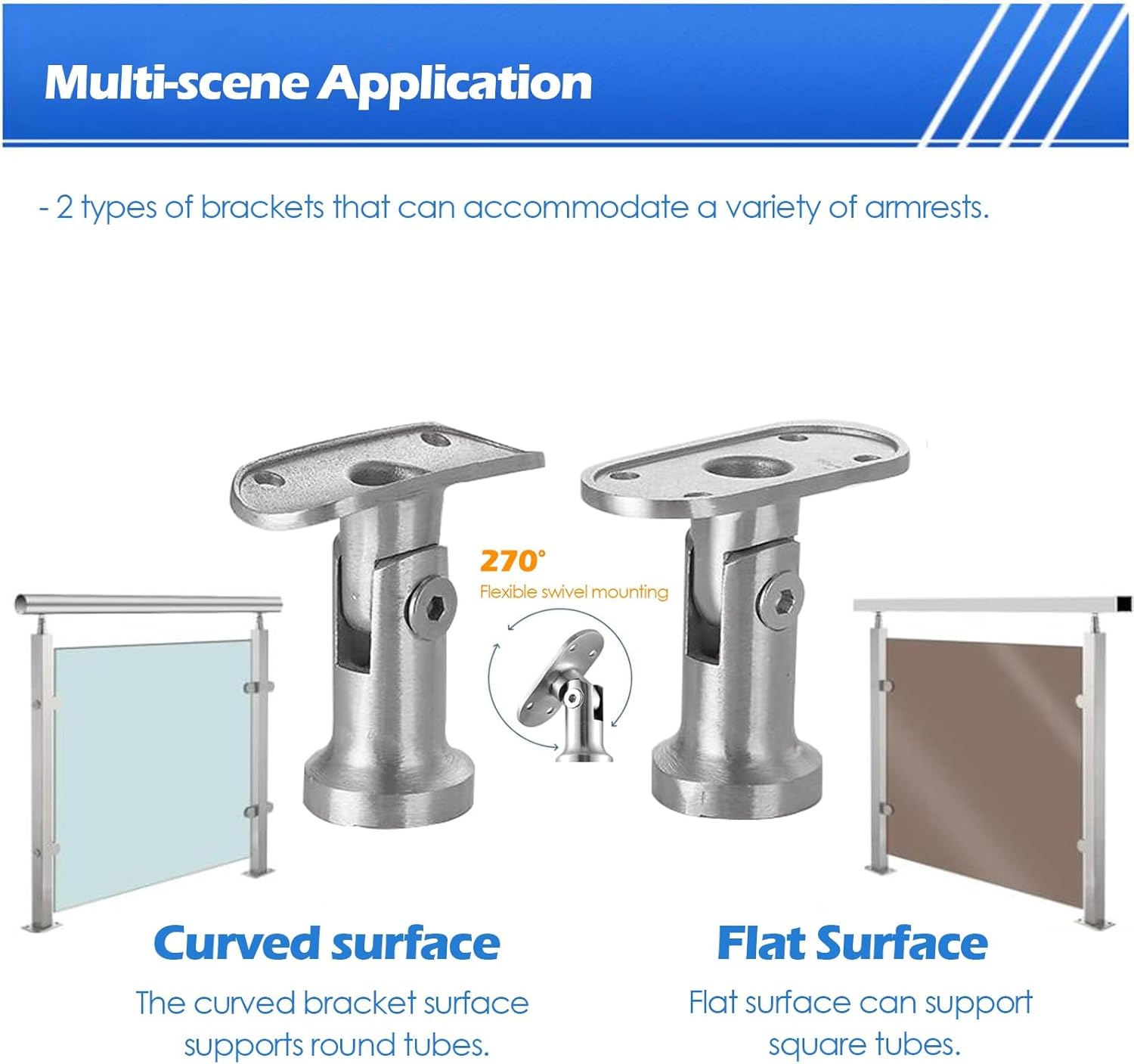 Multi-scene Application

- 2 types of brackets that can accommodate a variety of armrests.

270°
Flexible swivel mounting

Curved surface
The curved bracket surface supports round tubes.

Flat Surface
Flat surface can support square tubes.