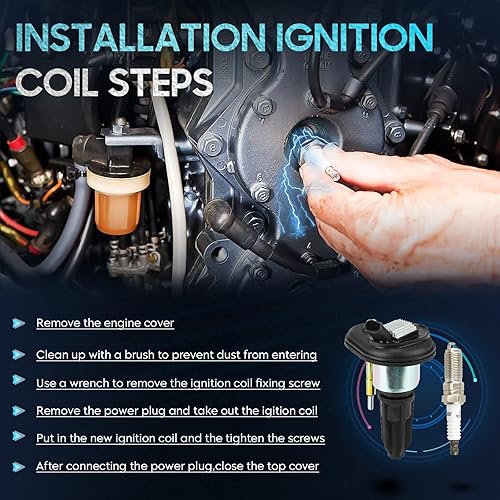 INSTALLATION IGNITION COIL STEPS

Remove the engine cover

Clean up with a brush to prevent dust from entering

Use a wrench to remove the ignition coil fixing screw

Remove the power plug and take out the igition coil

Put in the new ignition coil and the tighten the screws

After connecting the power plug,close the top cover