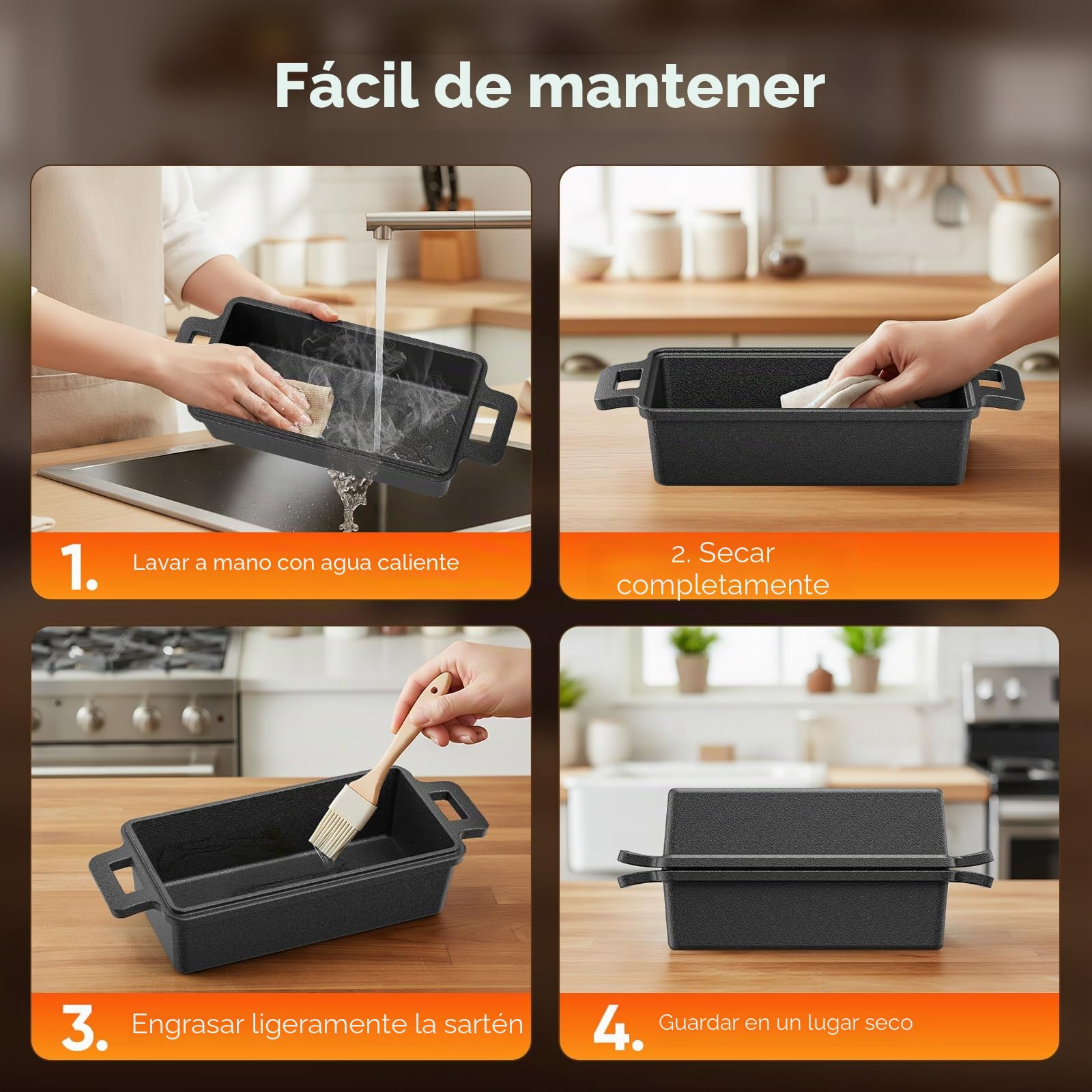 Fácil de mantener

1. Lavar a mano con agua caliente

2. Secar completamente

3. Engrasar ligeramente la sartén

4. Guardar en un lugar seco