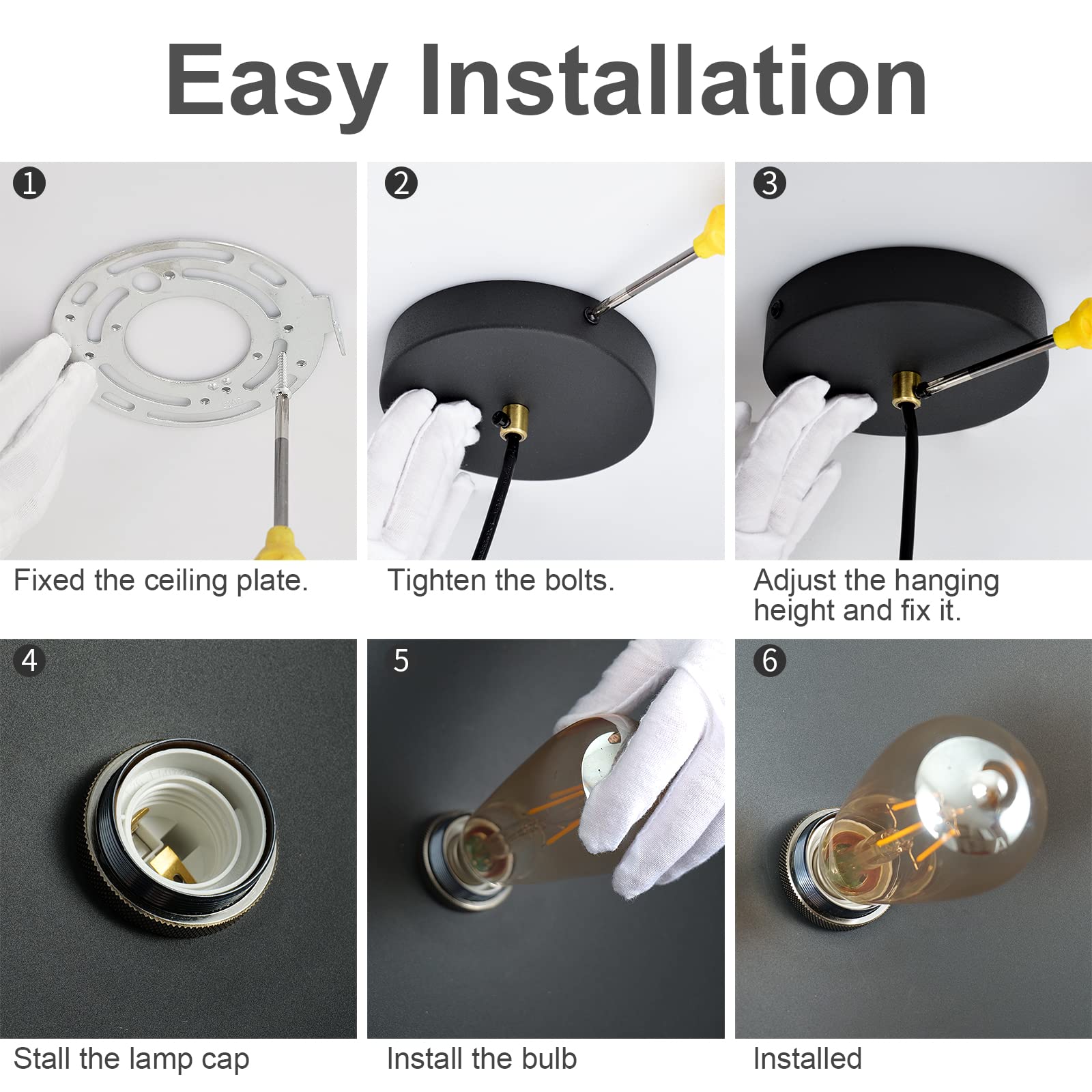 Easy Installation

1
Fixed the ceiling plate.

2
Tighten the bolts.

3
Adjust the hanging height and fix it.

4
Stall the lamp cap

5
Install the bulb

6
Installed