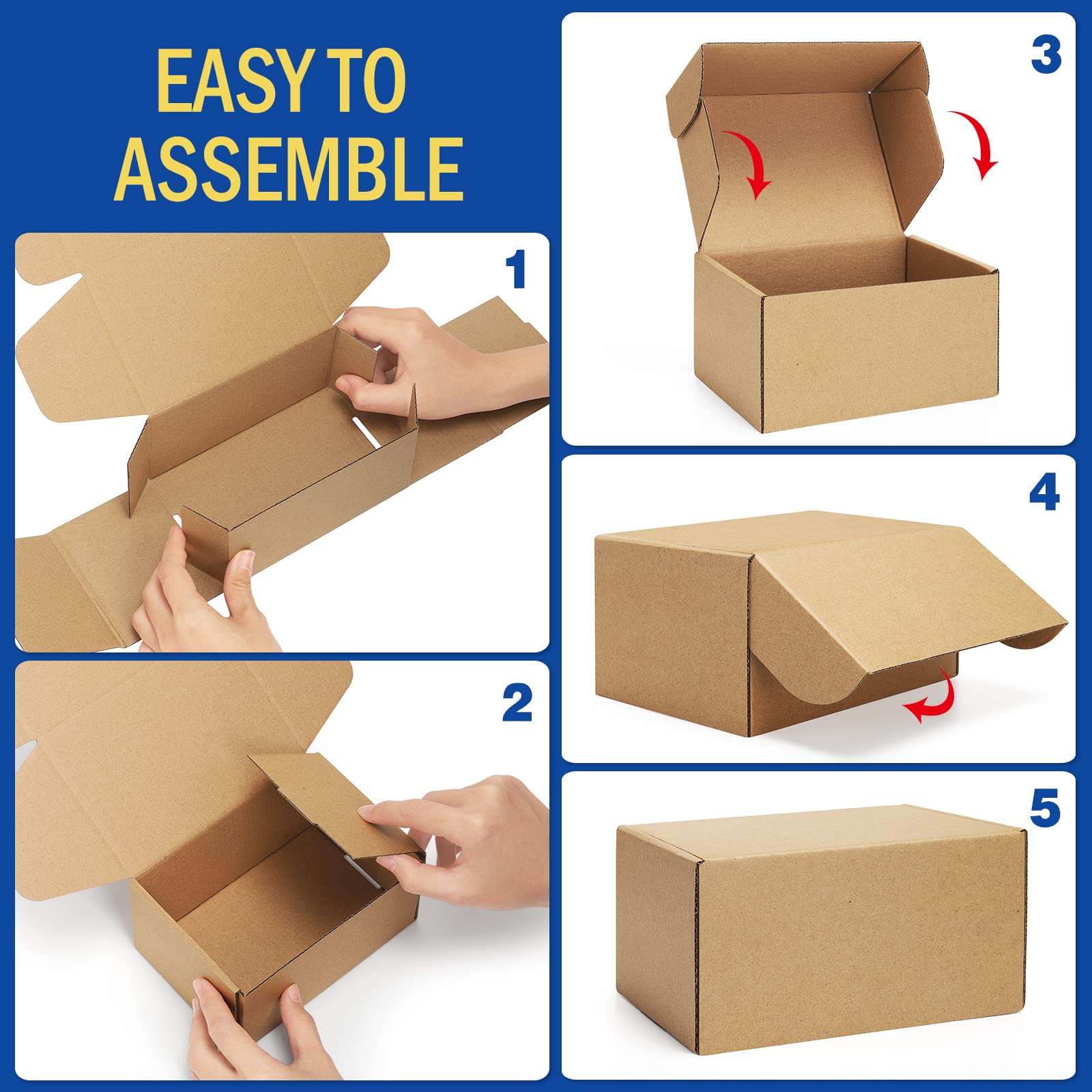 EASY TO ASSEMBLE

1

2

3

4

5