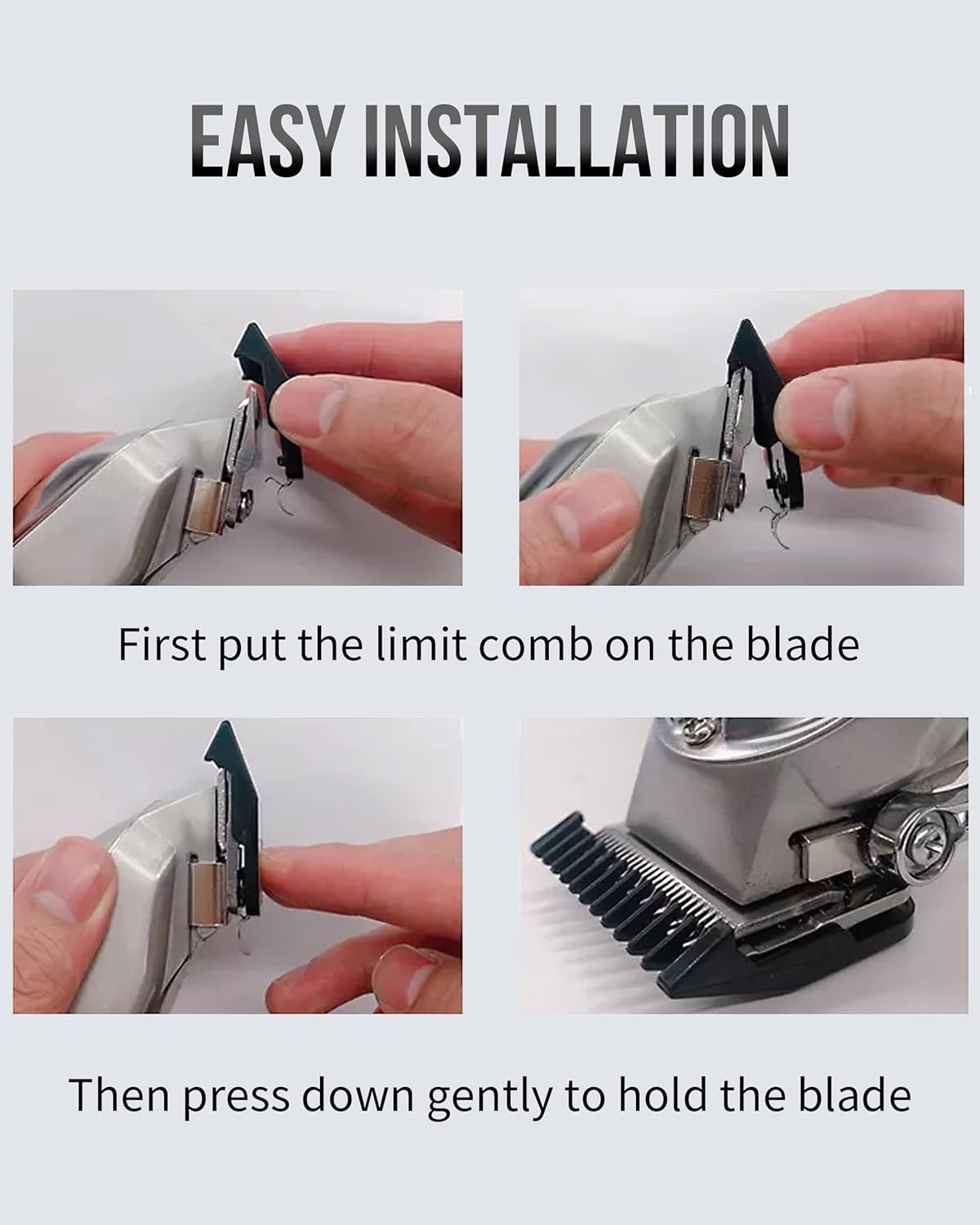 EASY INSTALLATION

First put the limit comb on the blade

Then press down gently to hold the blade