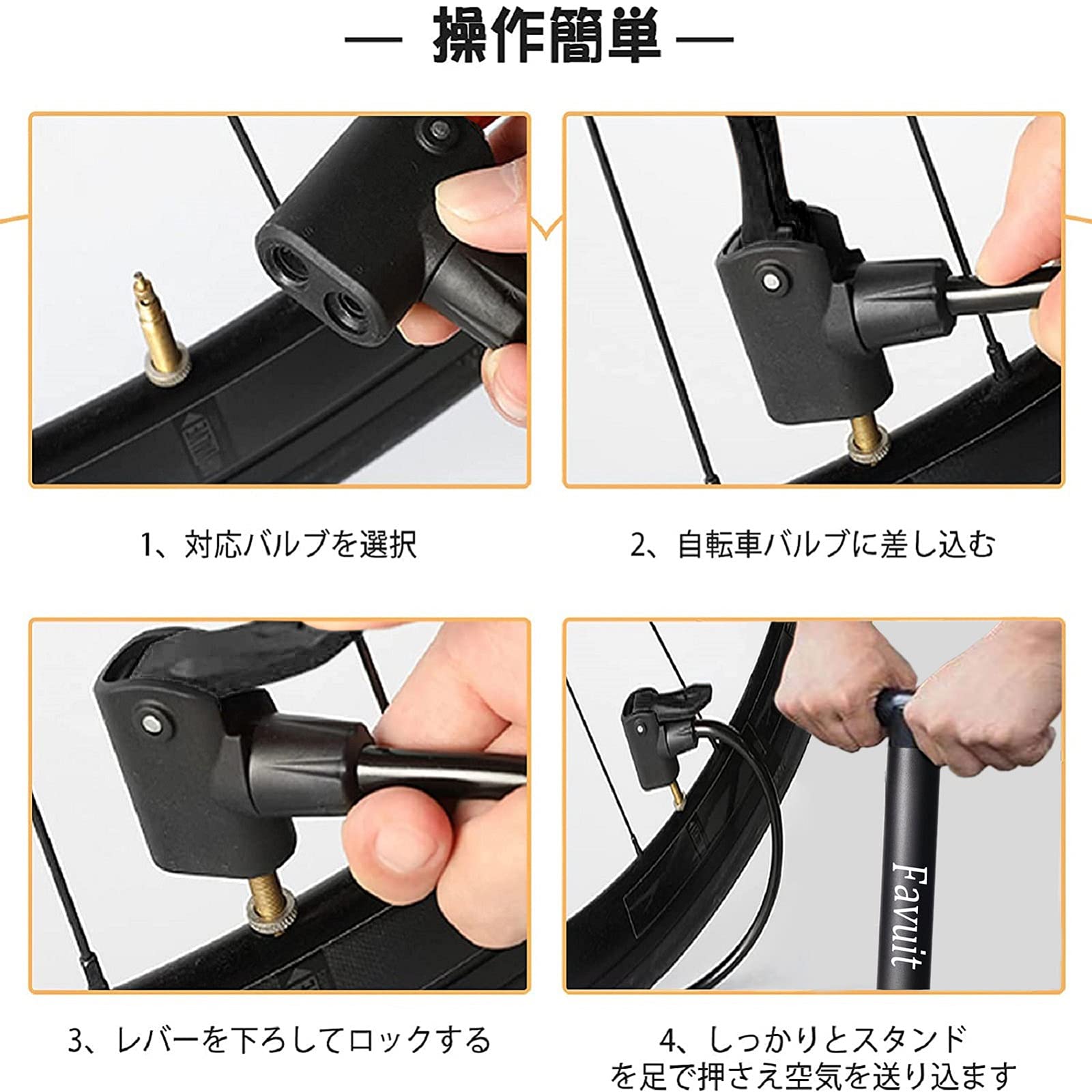 — 操作簡単 —

1、対応バルブを選択

2、自転車バルブに差し込む

3、レバーを下ろしてロックする

Favuit

4、しっかりとスタンドを足で押さえ空気を送り込ます