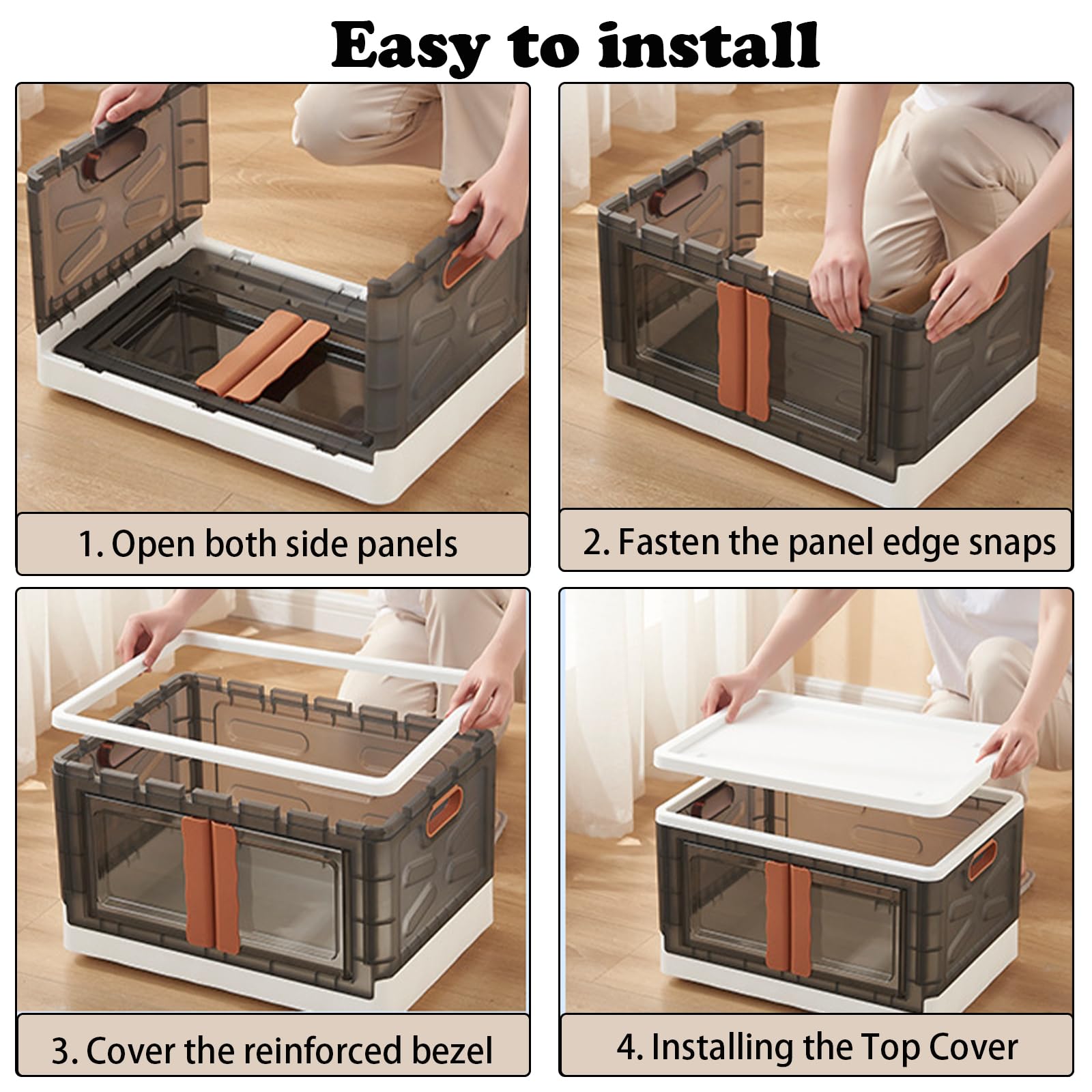 Easy to install

1. Open both side panels

2. Fasten the panel edge snaps

3. Cover the reinforced bezel

4. Installing the Top Cover