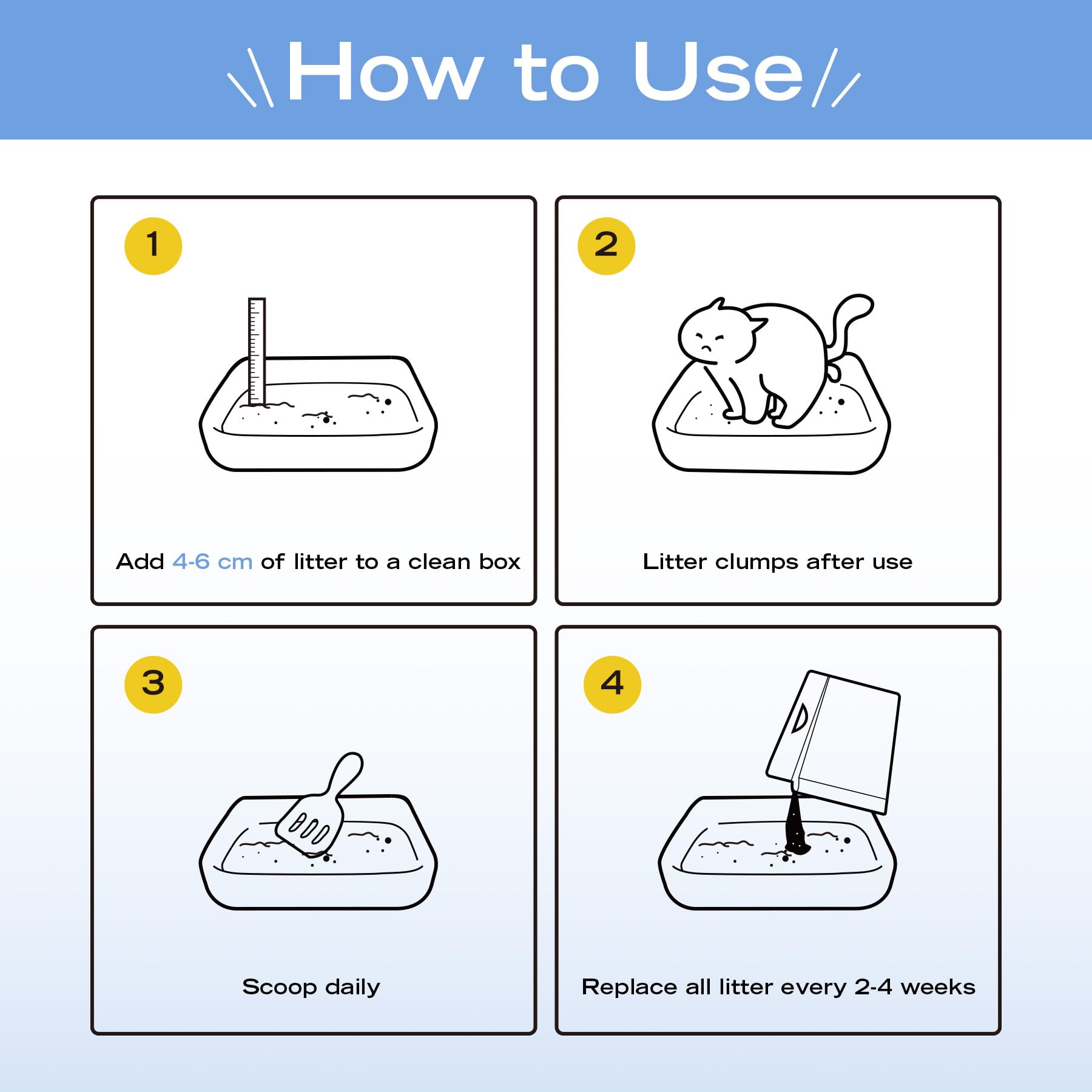 How to Use

1

Add 4-6 cm of litter to a clean box

2

Litter clumps after use

3

Scoop daily

4

Replace all litter every 2-4 weeks