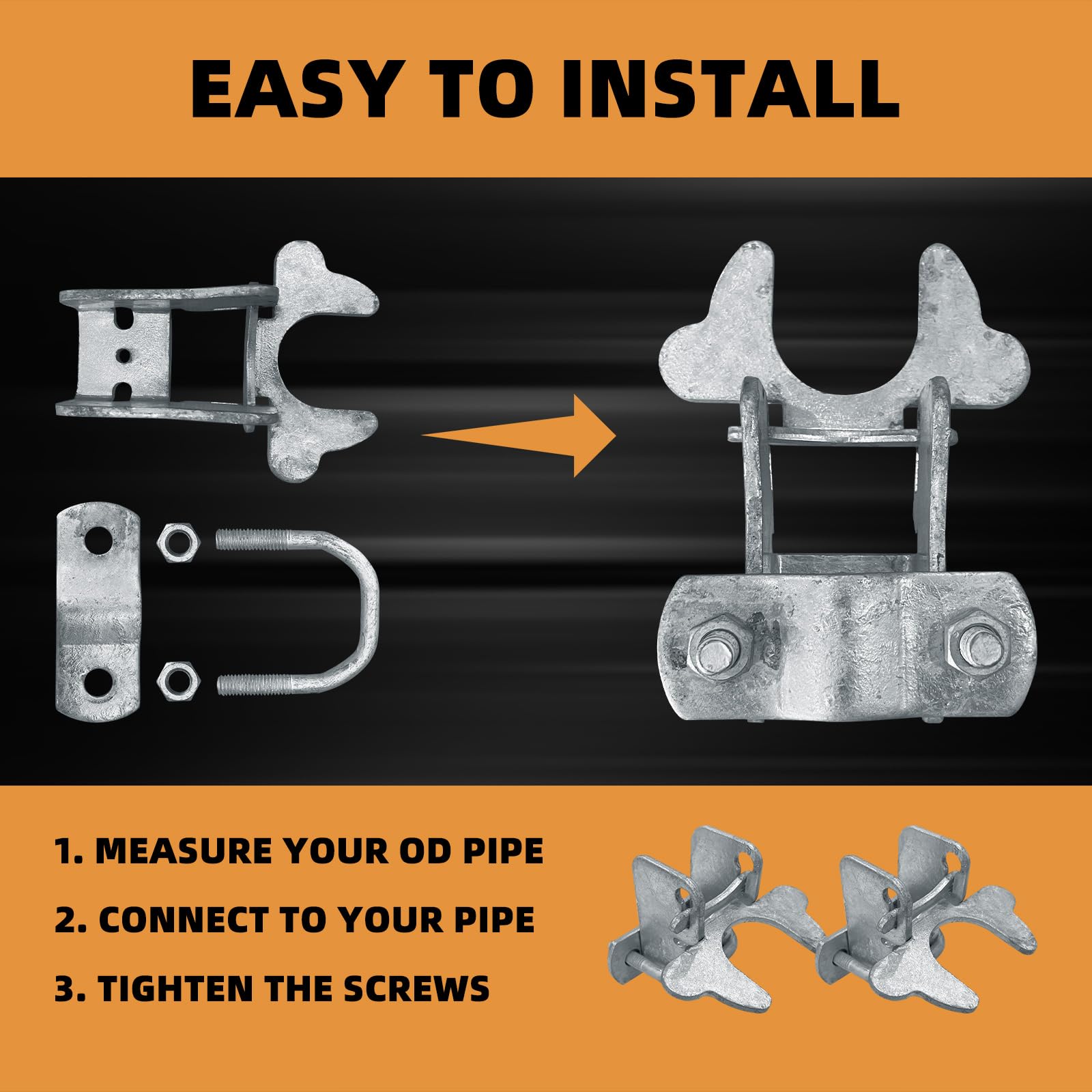 EASY TO INSTALL

1. MEASURE YOUR OD PIPE
2. CONNECT TO YOUR PIPE
3. TIGHTEN THE SCREWS