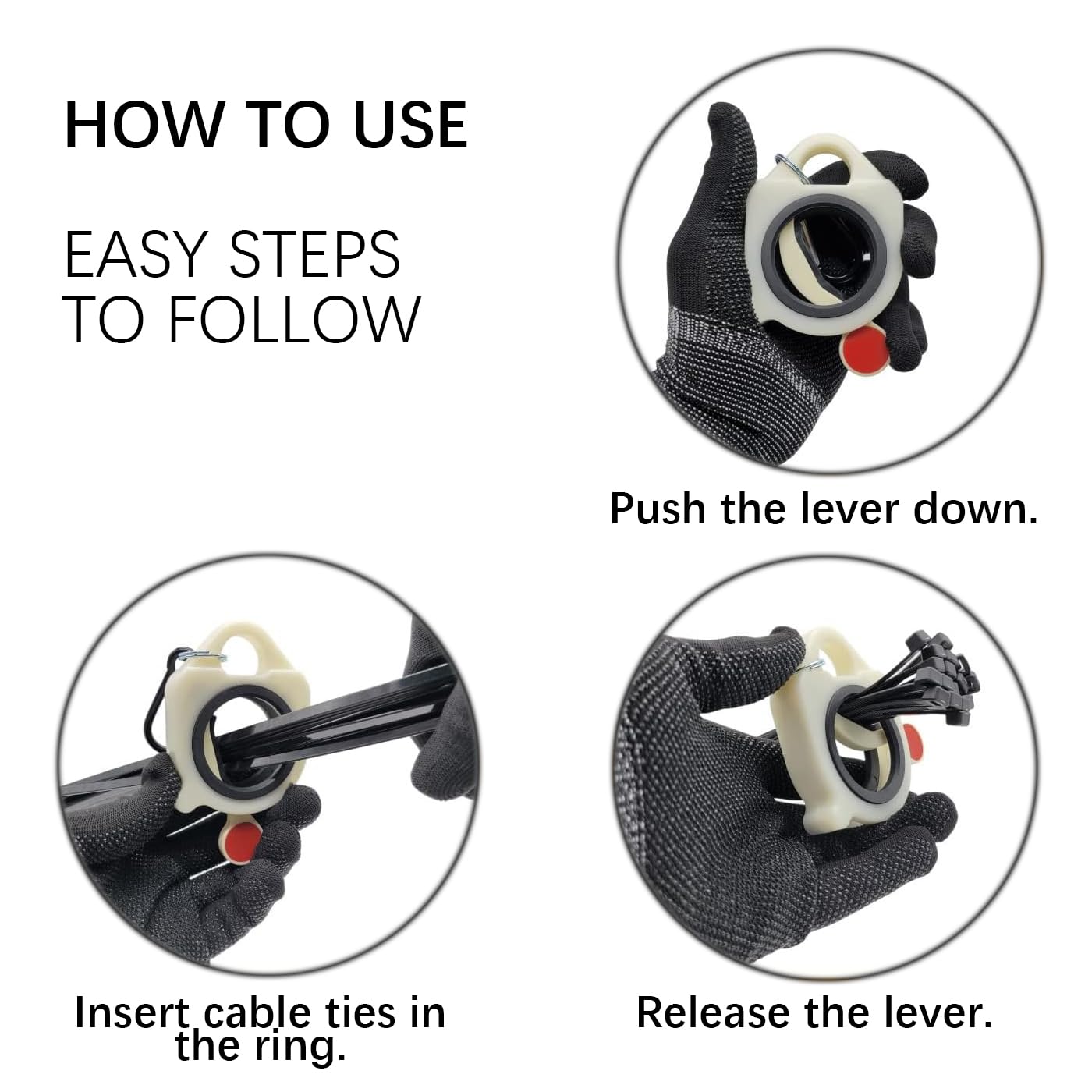 HOW TO USE

EASY STEPS TO FOLLOW

Push the lever down.

Insert cable ties in the ring.

Release the lever.