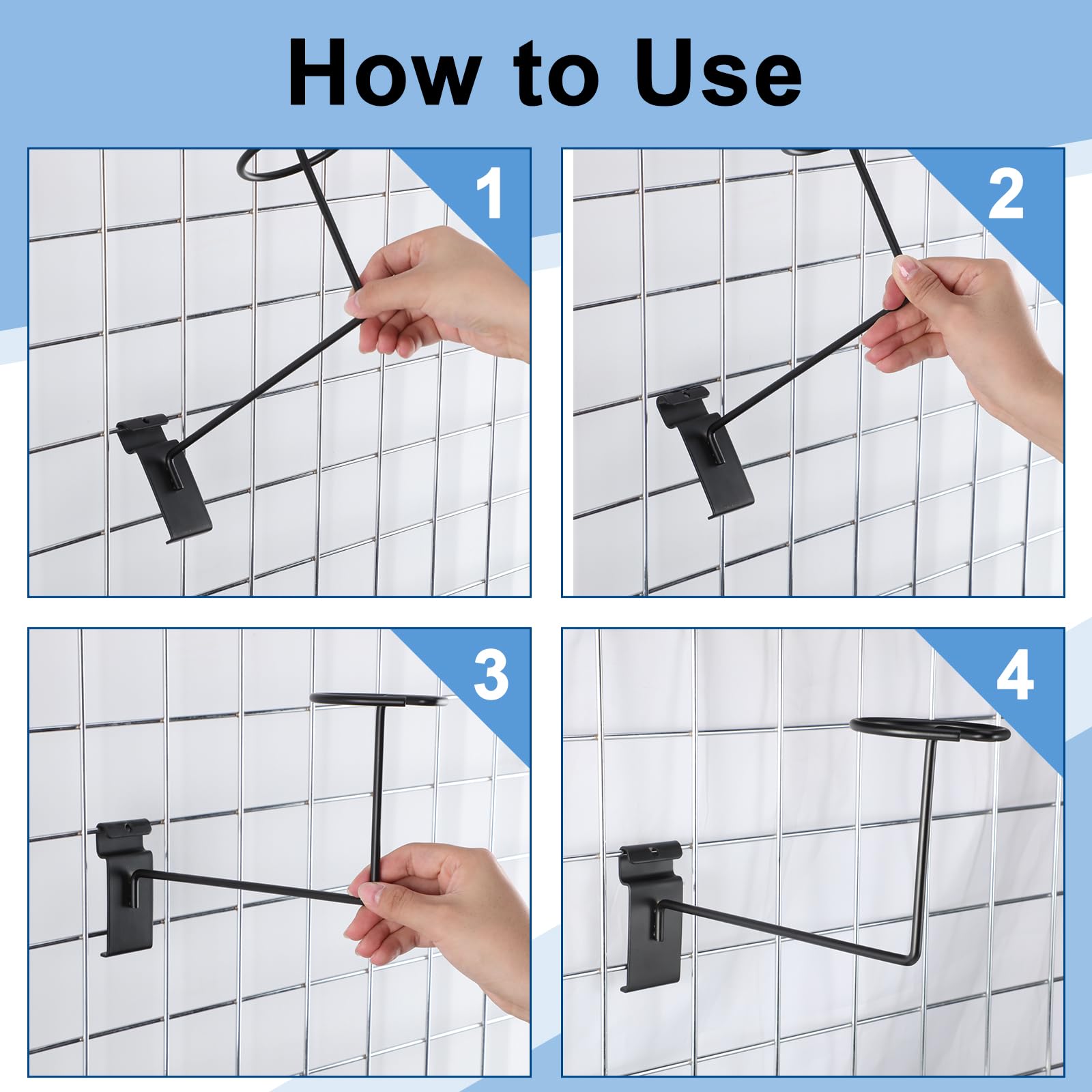 How to Use

1

2

3

4