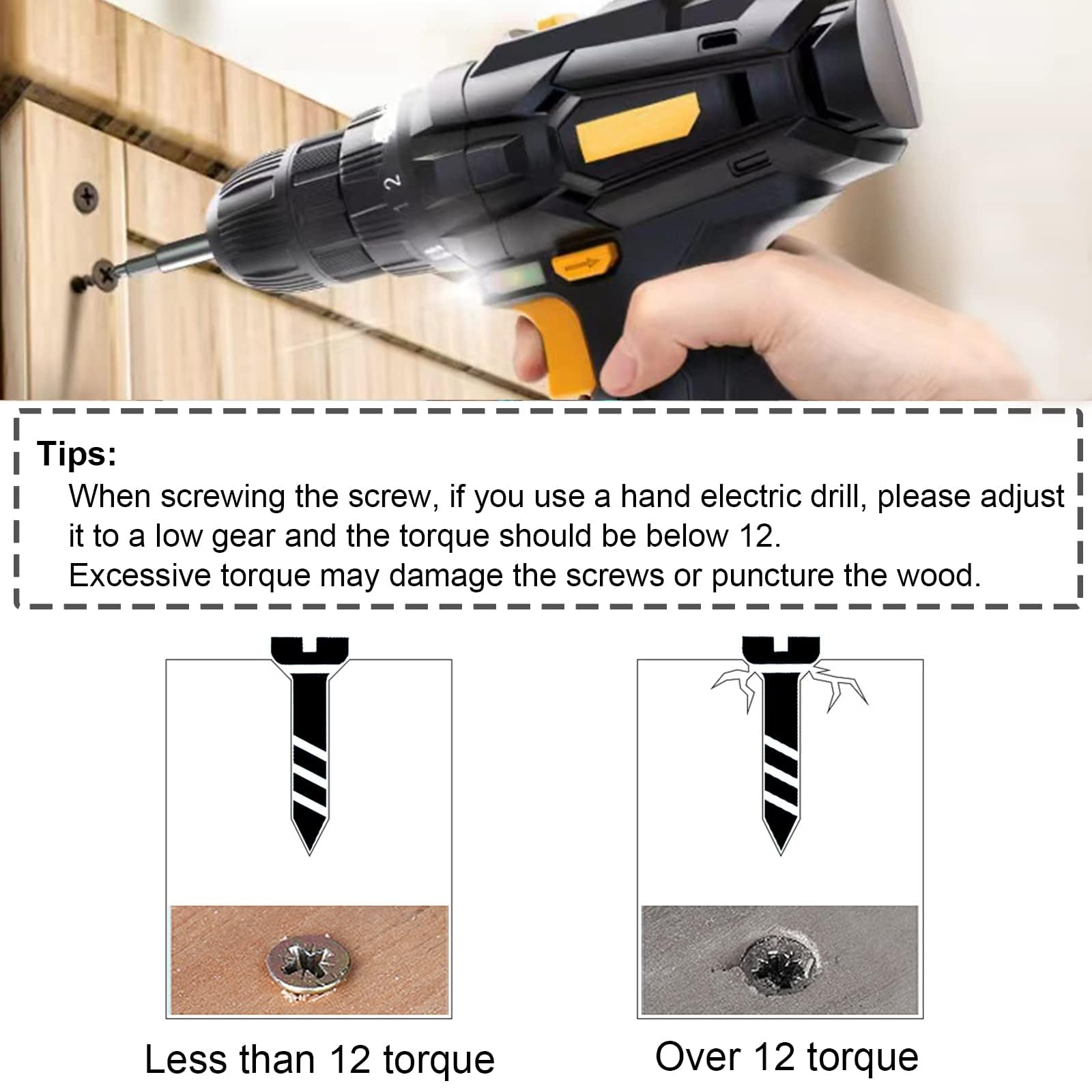 2
1

Tips:
When screwing the screw, if you use a hand electric drill, please adjust it to a low gear and the torque should be below 12.
Excessive torque may damage the screws or puncture the wood.

Less than 12 torque

Over 12 torque