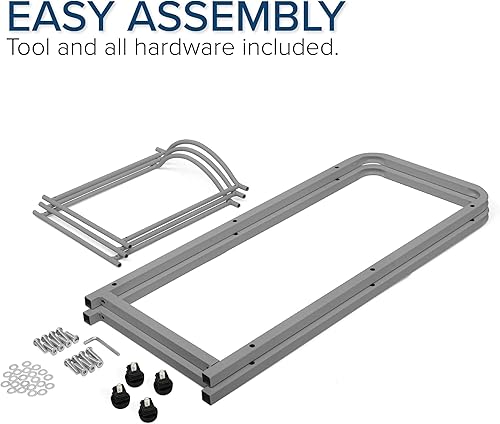 EASY ASSEMBLY
Tool and all hardware included.