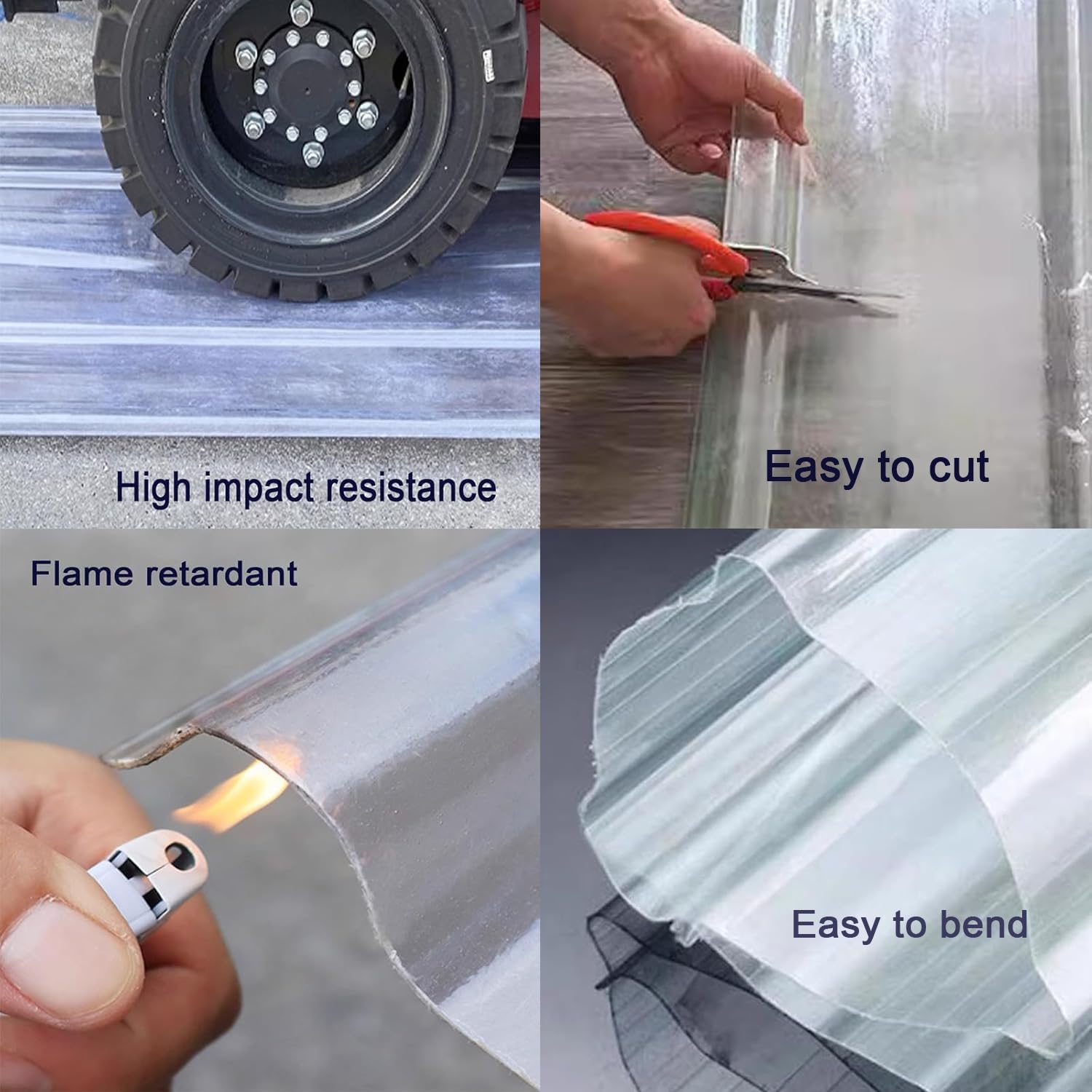 High impact resistance

Easy to cut

Flame retardant

Easy to bend