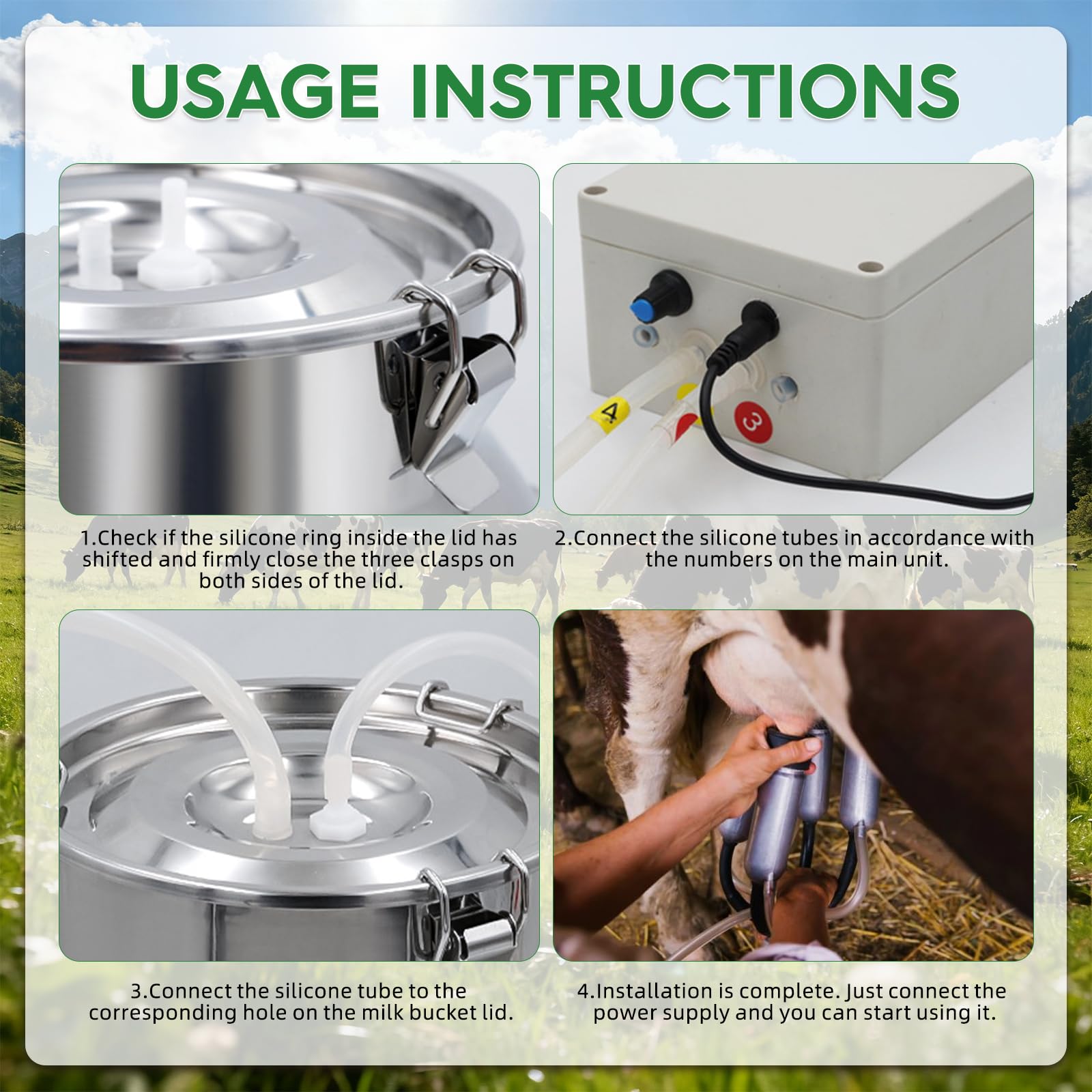 USAGE INSTRUCTIONS

4

3

1.Check if the silicone ring inside the lid has shifted and firmly close the three clasps on both sides of the lid.

2.Connect the silicone tubes in accordance with the numbers on the main unit.

3.Connect the silicone tube to the corresponding hole on the milk bucket lid.

4.Installation is complete. Just connect the power supply and you can start using it.