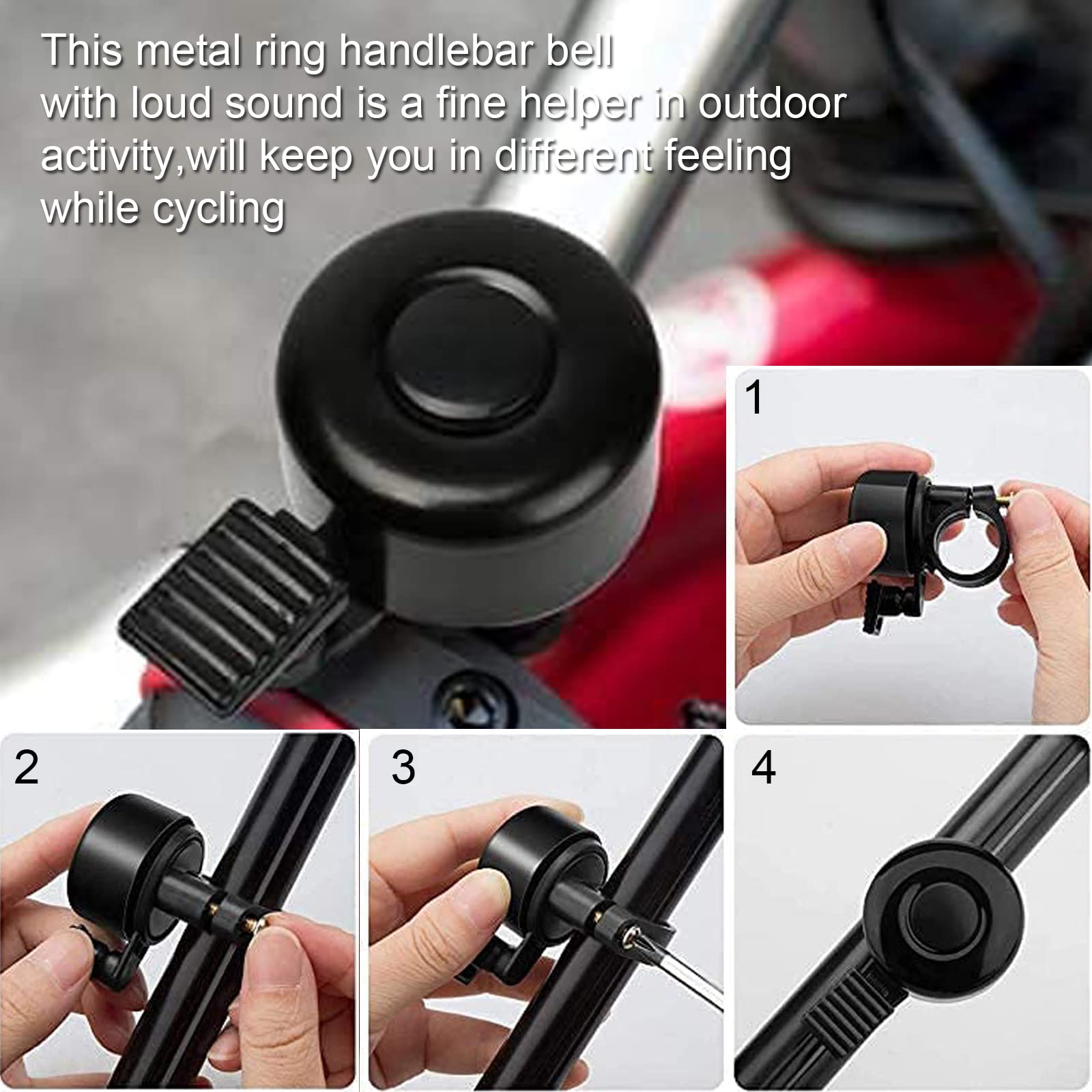 This metal ring handlebar bell with loud sound is a fine helper in outdoor activity,will keep you in different feeling while cycling

1

2

3

4