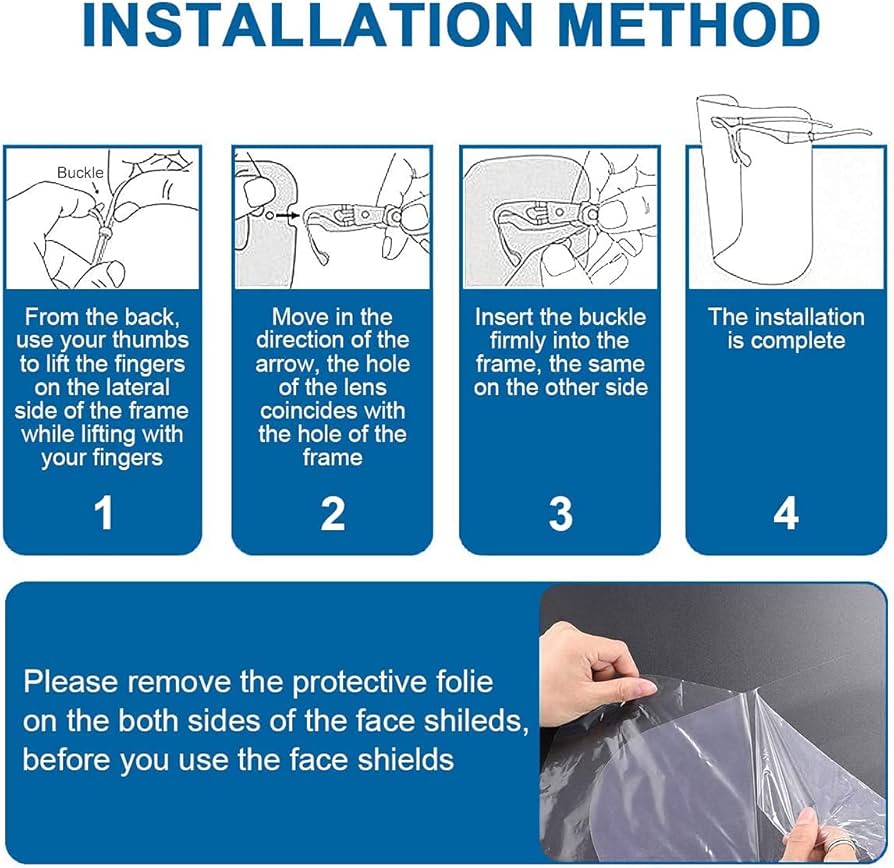 INSTALLATION METHOD

Buckle

From the back, use your thumbs to lift the fingers on the lateral side of the frame while lifting with your fingers

1

Move in the direction of the arrow, the hole of the lens coincides with the hole of the frame

2

Insert the buckle firmly into the frame, the same on the other side

3

The installation is complete

4

Please remove the protective folie on the both sides of the face shileds, before you use the face shields