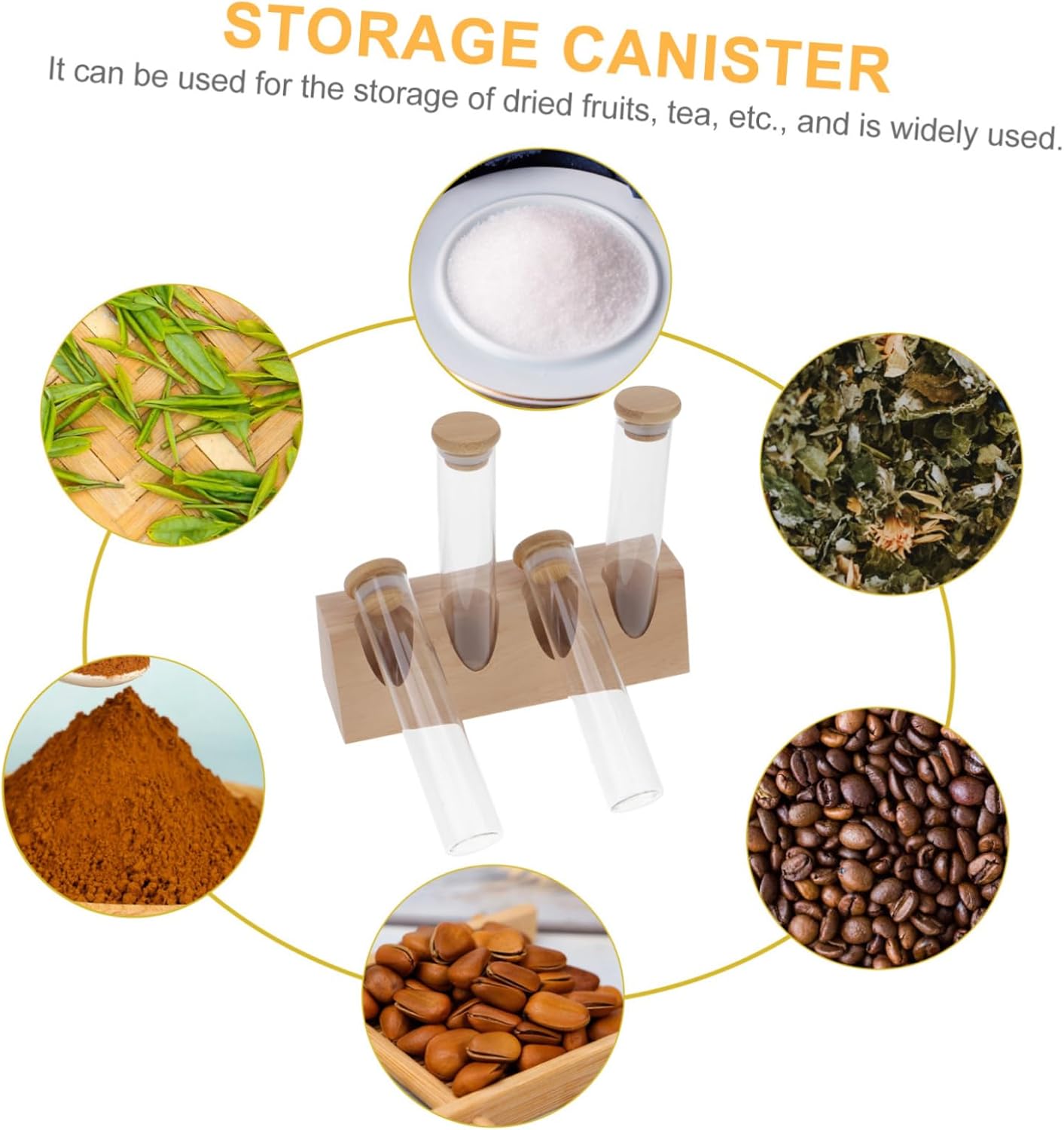 STORAGE CANISTER

It can be used for the storage of dried fruits, tea, etc., and is widely used.