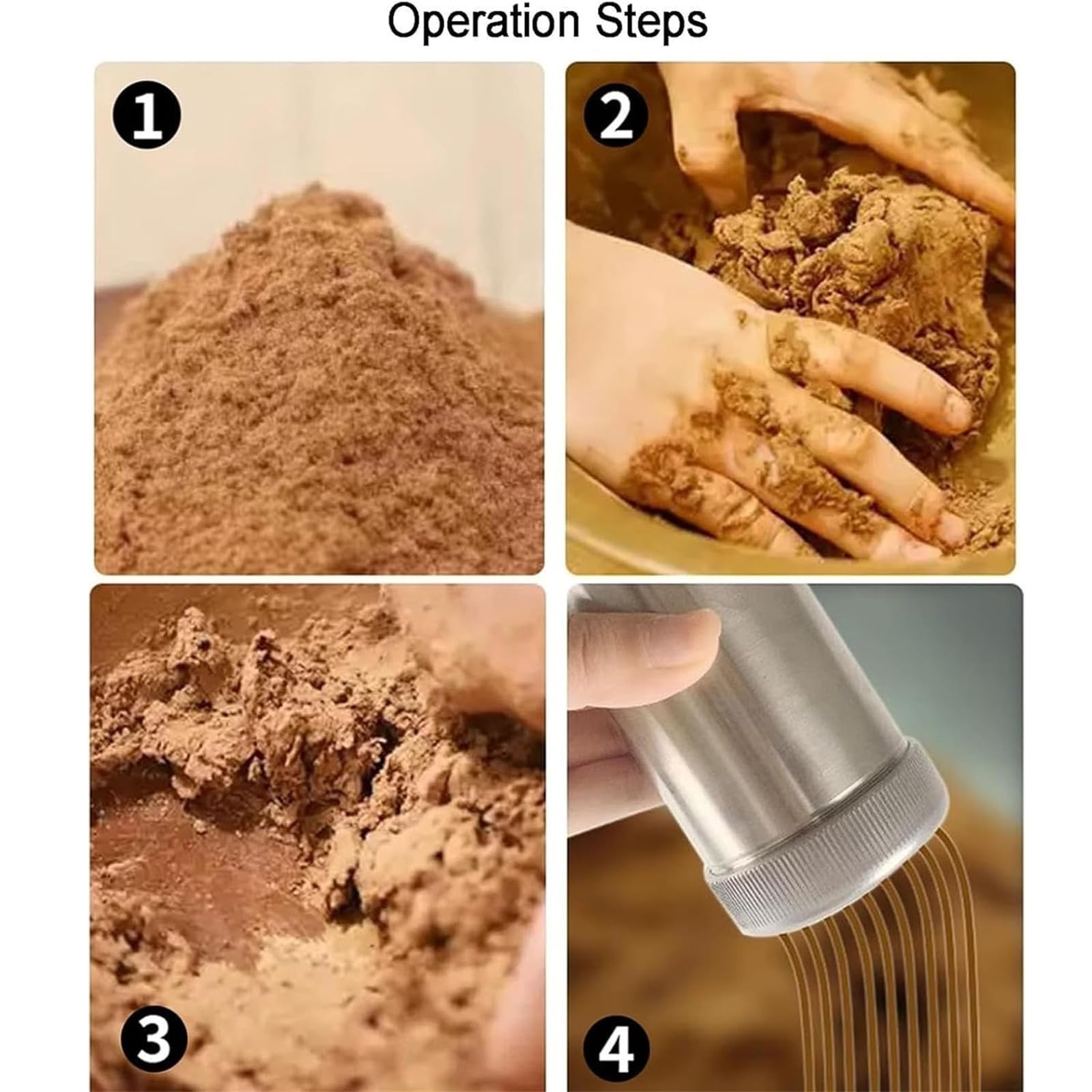 Operation Steps

1

2

3

4