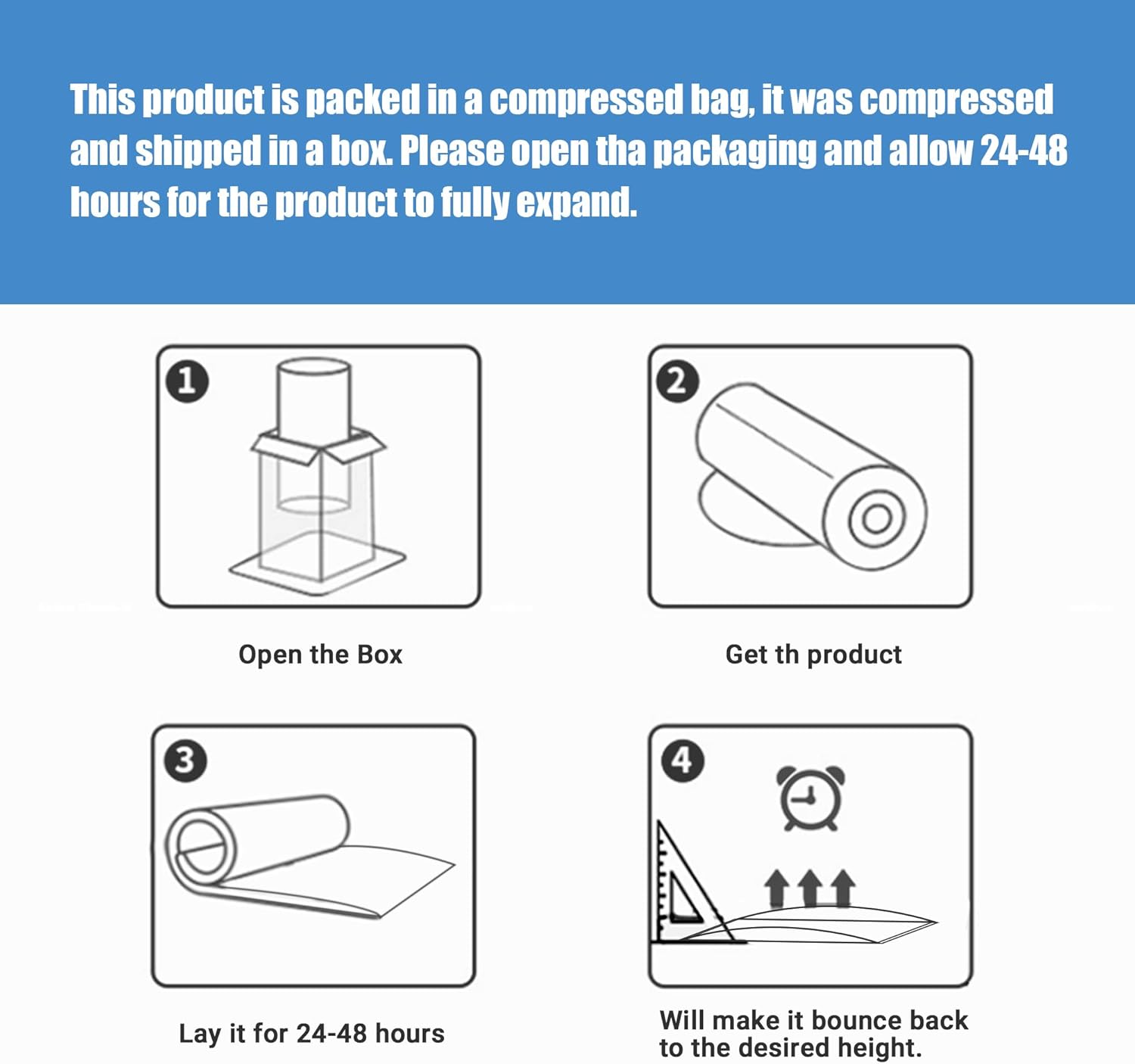 This product is packed in a compressed bag, it was compressed and shipped in a box. Please open tha packaging and allow 24-48 hours for the product to fully expand.

1

Open the Box

2

Get th product

3

Lay it for 24-48 hours

4

Will make it bounce back to the desired height.