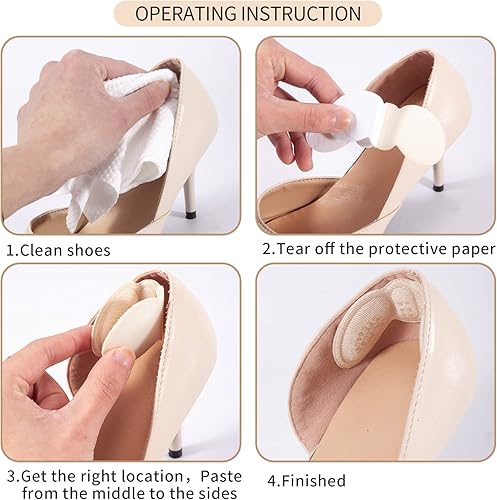 OPERATING INSTRUCTION

1.Clean shoes

2.Tear off the protective paper

3.Get the right location，Paste from the middle to the sides

4.Finished