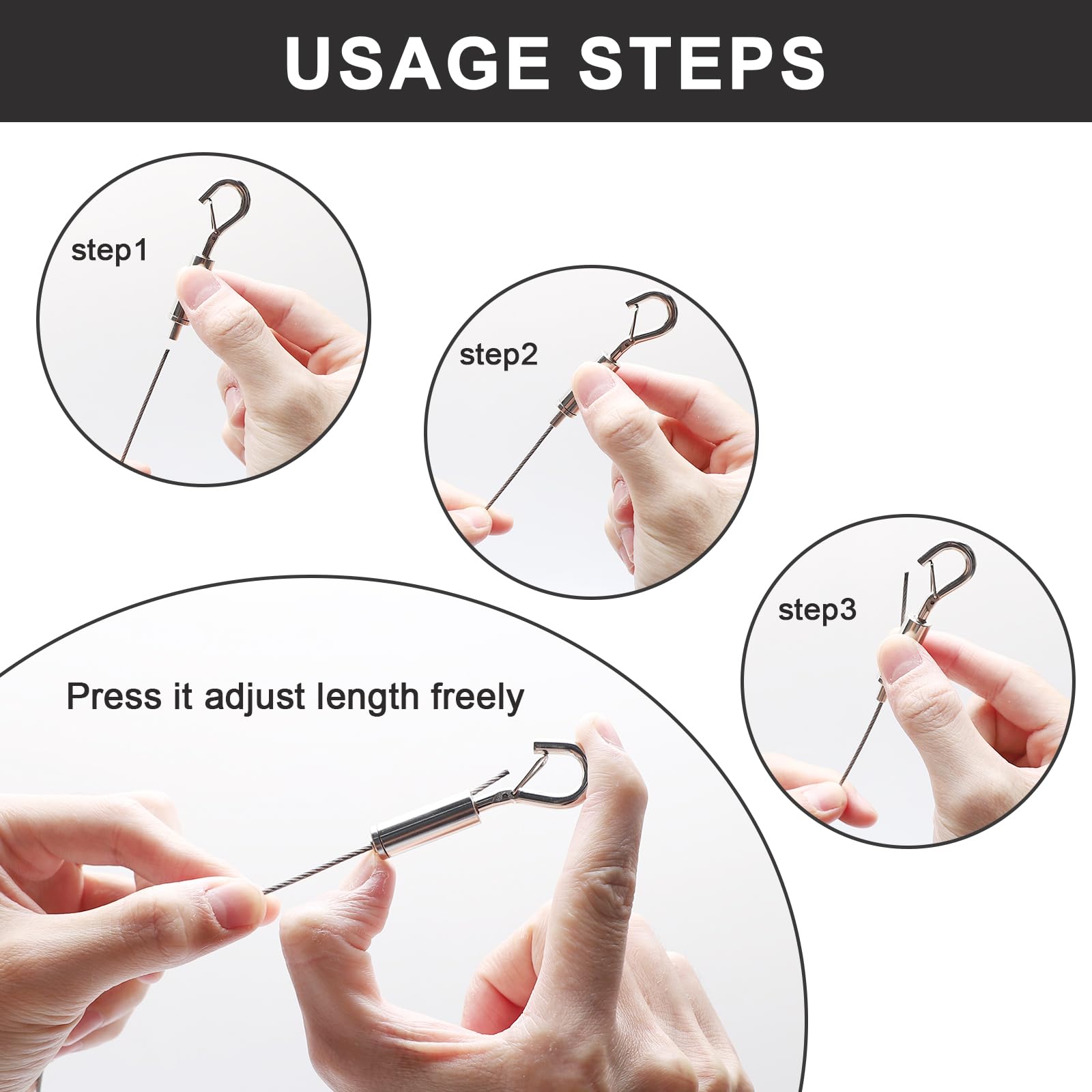 USAGE STEPS

step1

step2

step3

Press it adjust length freely