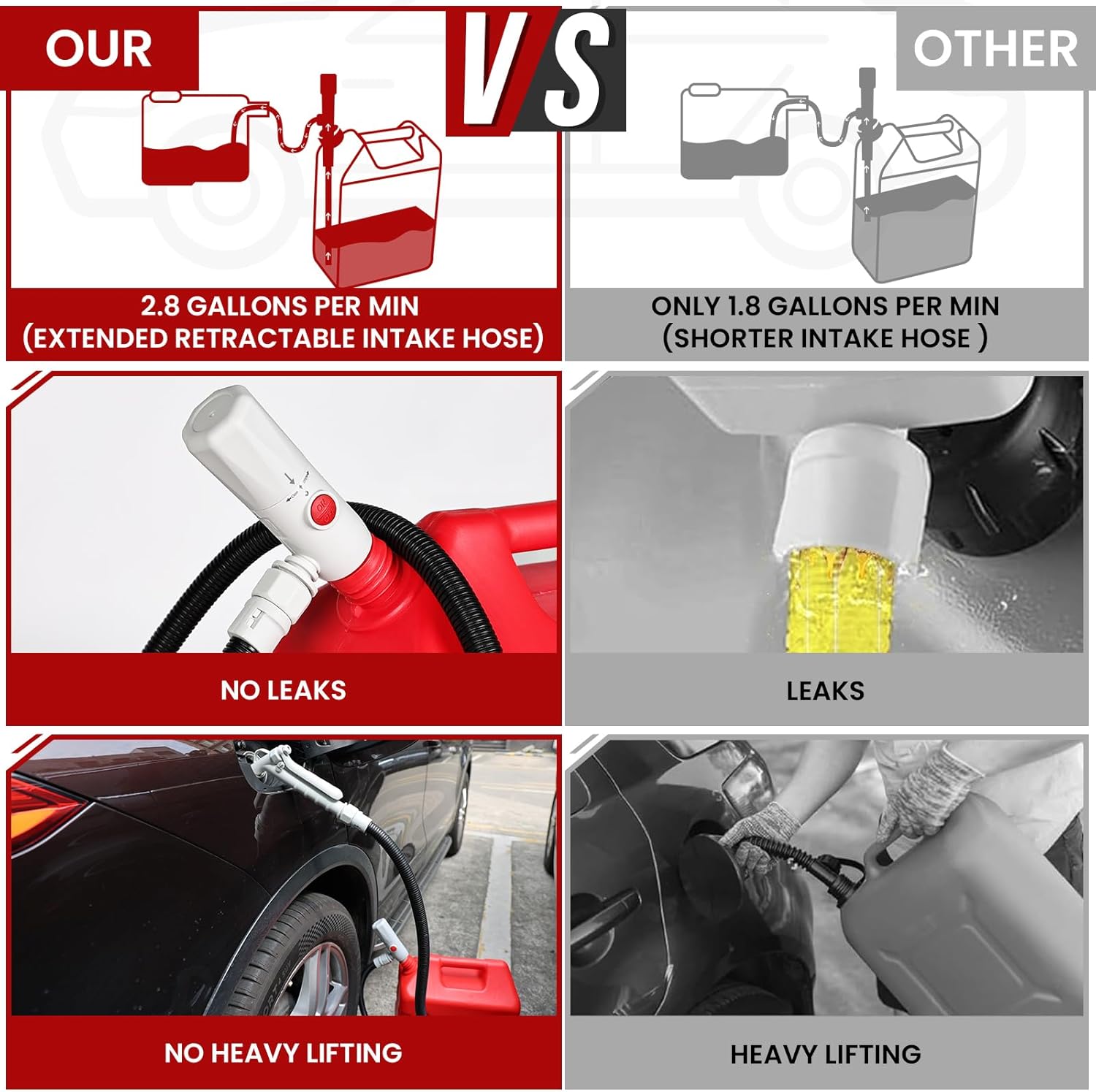 OUR

VS

OTHER

2.8 GALLONS PER MIN
(EXTENDED RETRACTABLE INTAKE HOSE)

ONLY 1.8 GALLONS PER MIN
(SHORTER INTAKE HOSE )

NO LEAKS

LEAKS

NO HEAVY LIFTING

HEAVY LIFTING