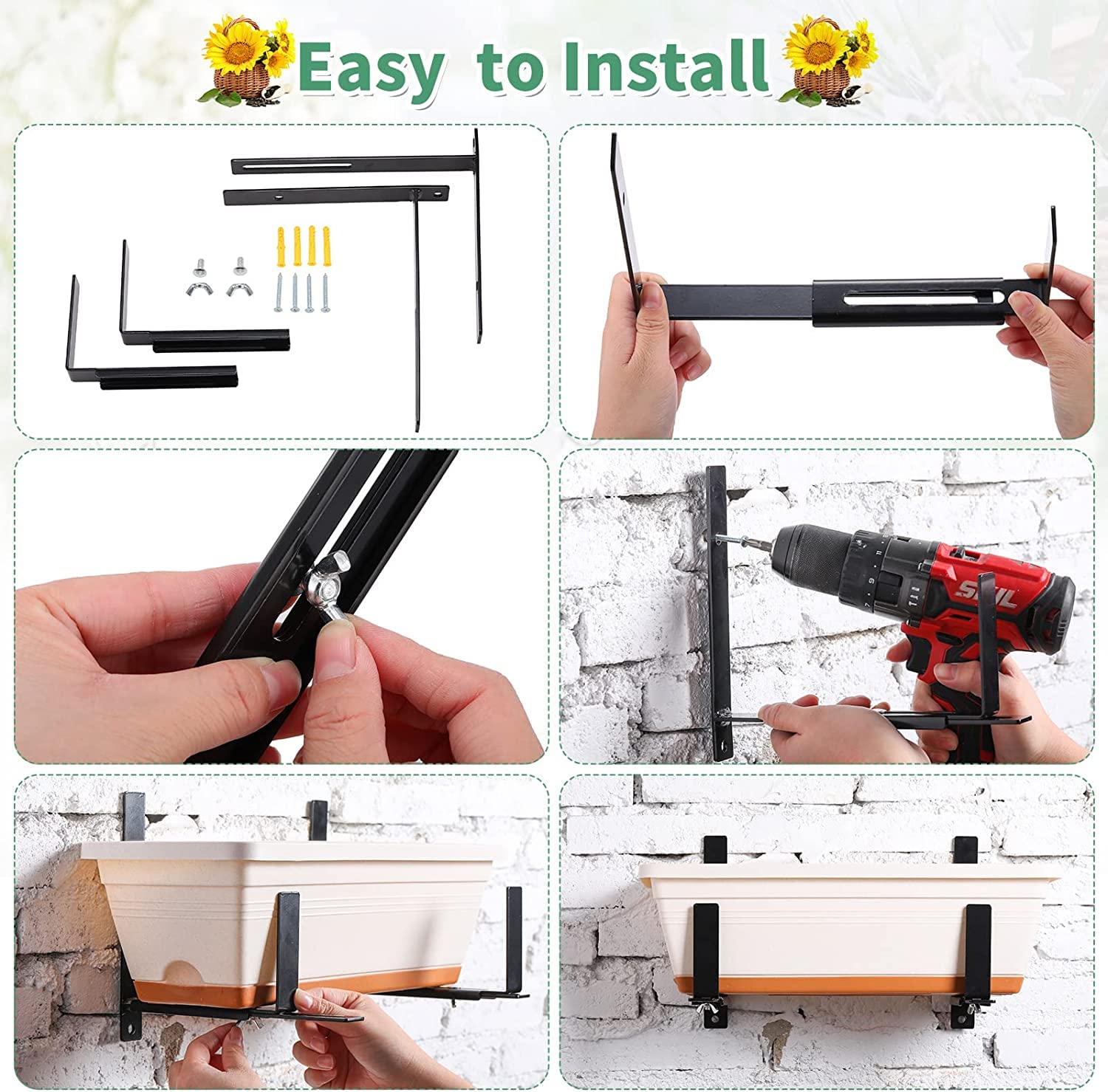 Easy to Install

SKIL