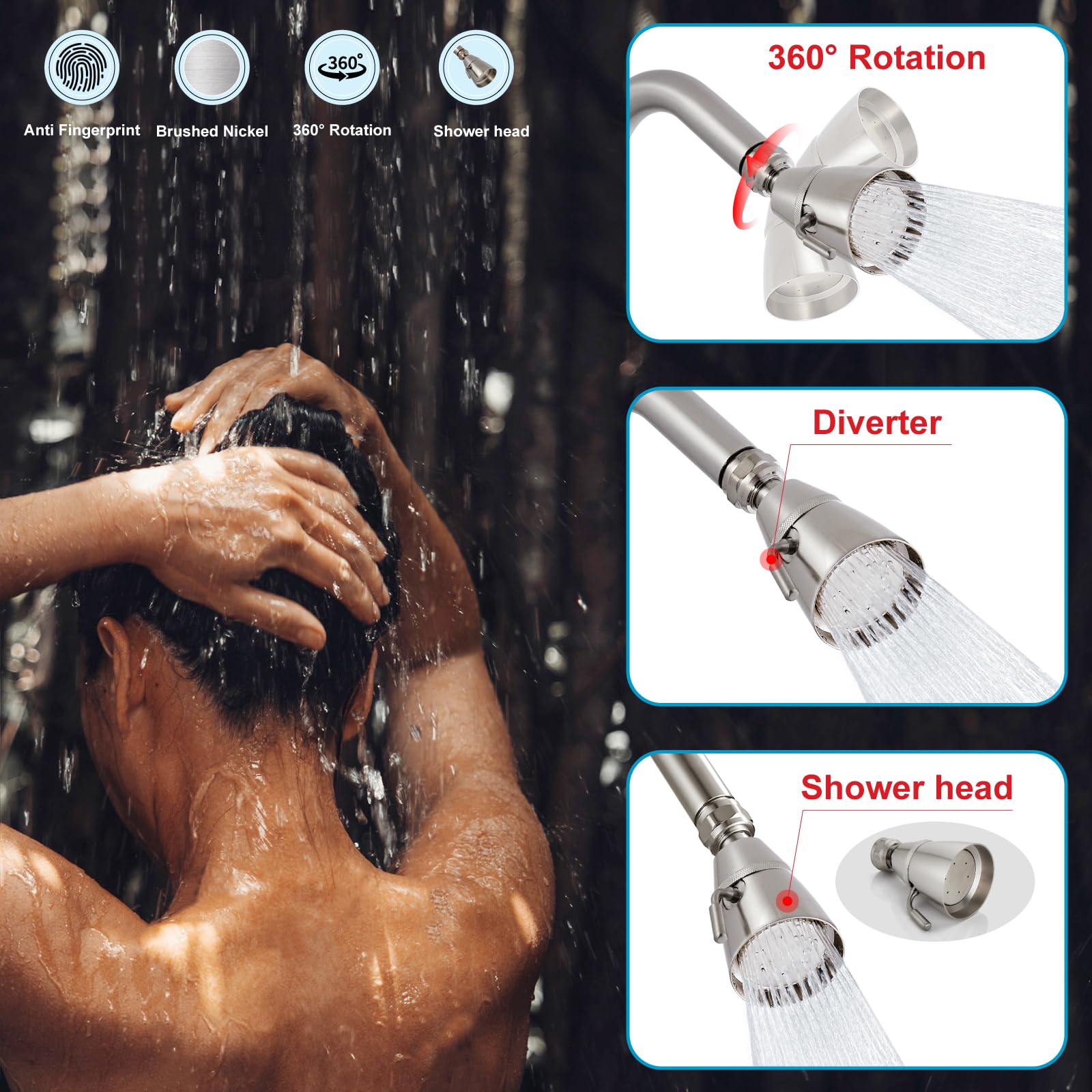 360°

Anti Fingerprint

Brushed Nickel

360° Rotation

Shower head

360° Rotation

Diverter

Shower head