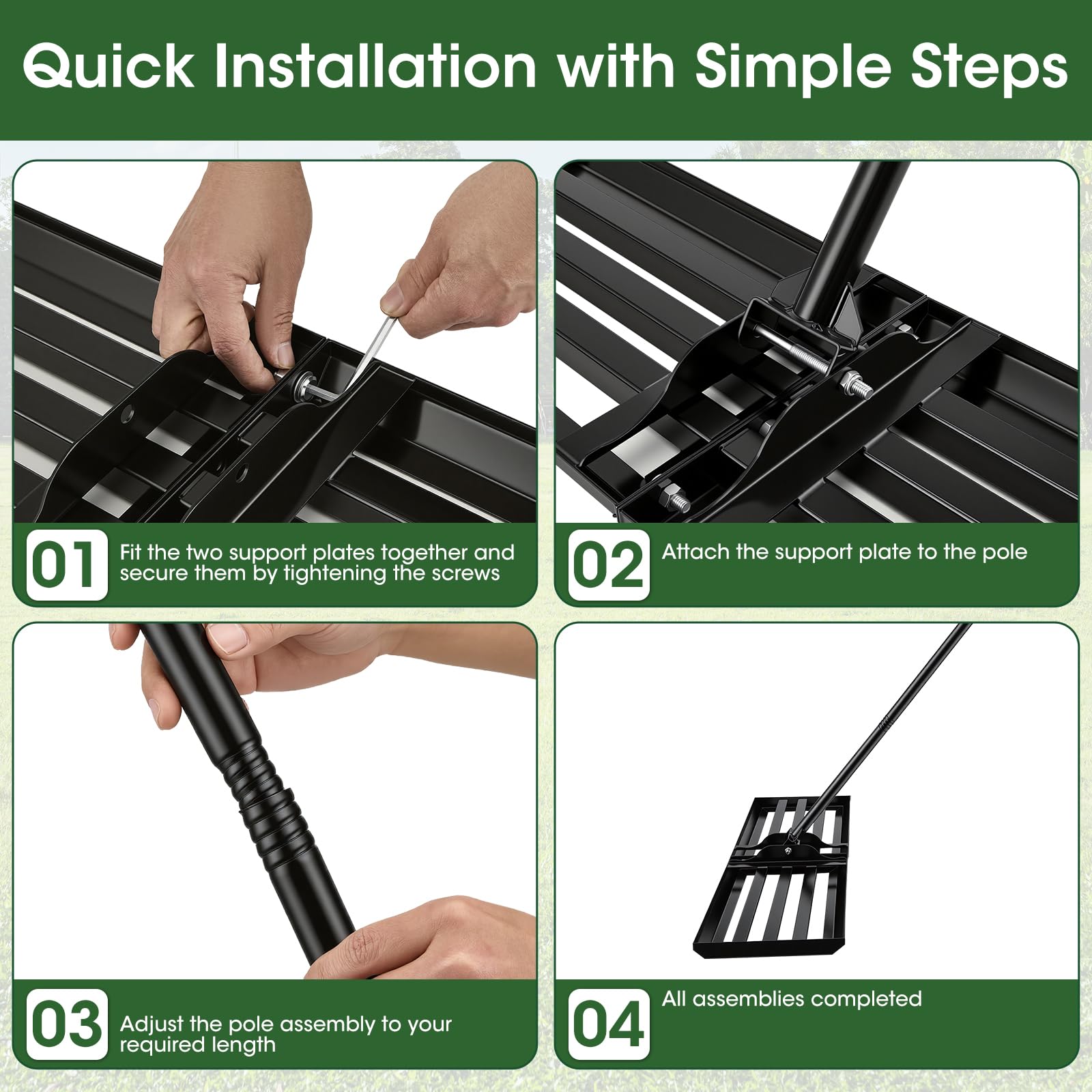 Quick Installation with Simple Steps

01 Fit the two support plates together and secure them by tightening the screws

02 Attach the support plate to the pole

03 Adjust the pole assembly to your required length

04 All assemblies completed