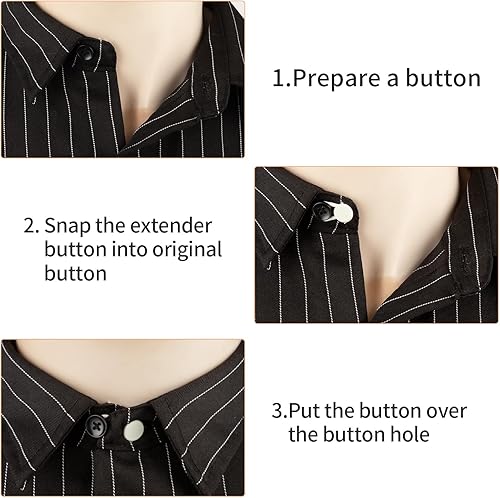 1.Prepare a button

2. Snap the extender button into original button

3.Put the button over the button hole