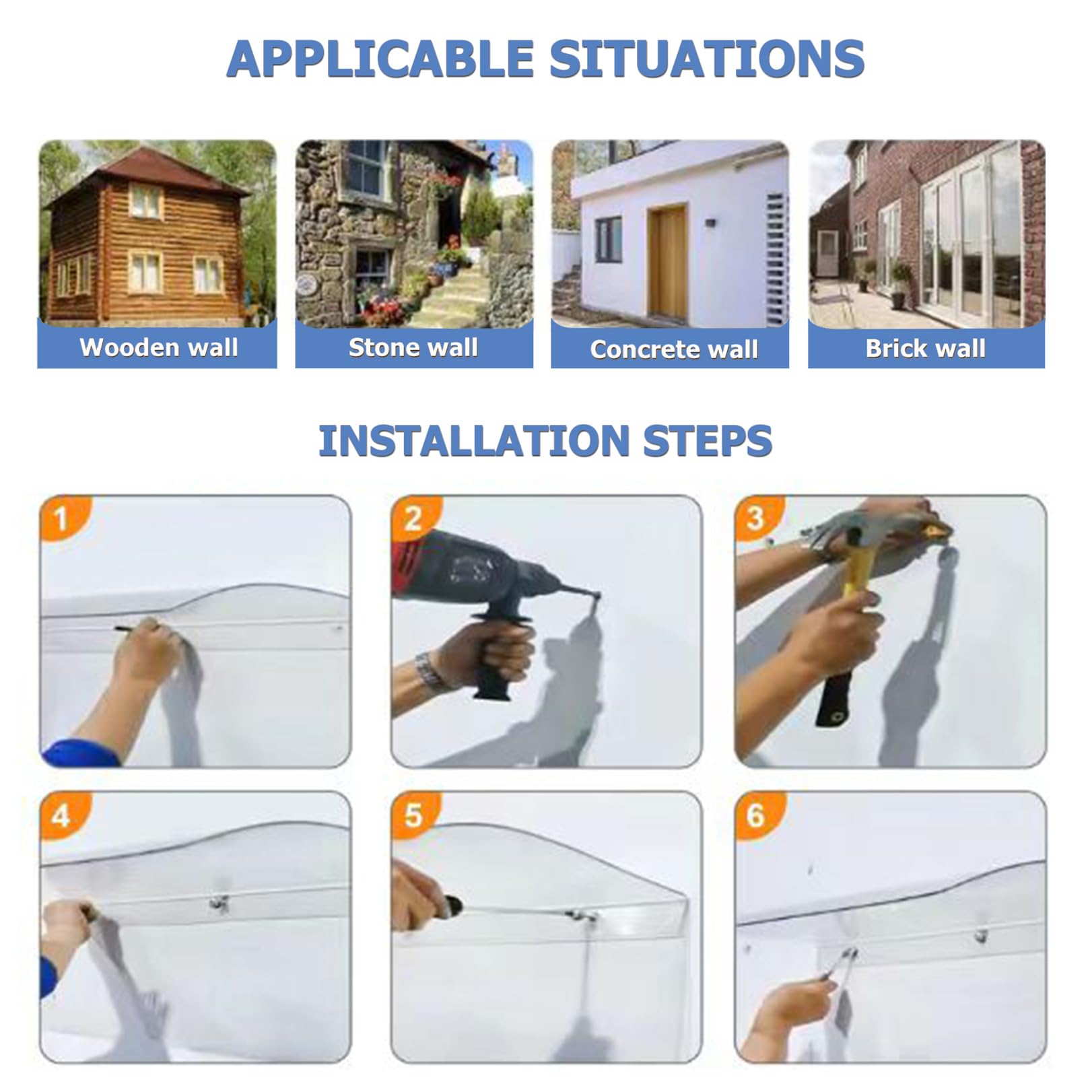 APPLICABLE SITUATIONS

Wooden wall

Stone wall

Concrete wall

Brick wall

INSTALLATION STEPS

1

2

3

4

5

6