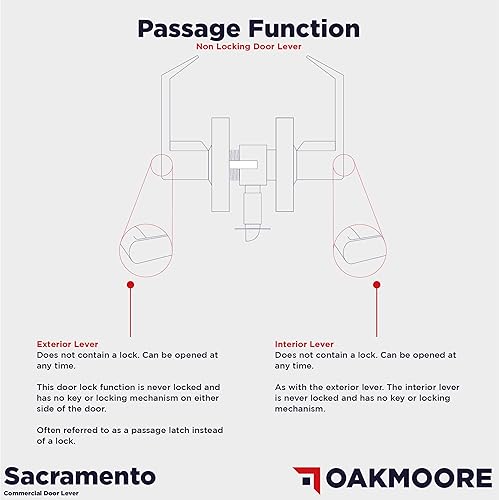 Passage Function
Non Locking Door Lever

Exterior Lever
Does not contain a lock. Can be opened at any time.

This door lock function is never locked and has no key or locking mechanism on either side of the door.

Often referred to as a passage latch instead of a lock.

Interior Lever
Does not contain a lock. Can be opened at any time.

As with the exterior lever. The interior lever is never locked and has no key or locking mechanism.

Sacramento
Commercial Door Lever

OAKMOORE