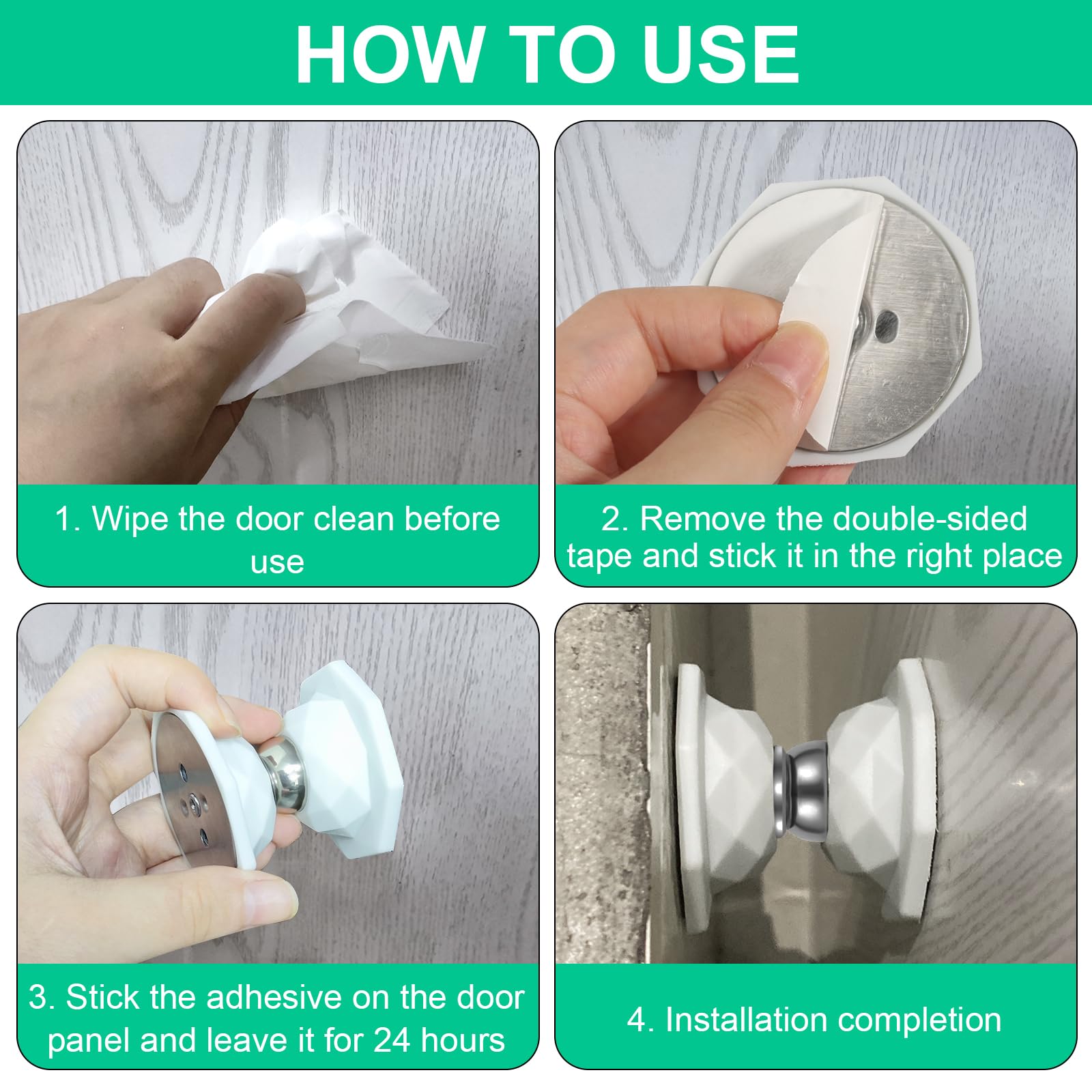 HOW TO USE

1. Wipe the door clean before use

2. Remove the double-sided tape and stick it in the right place

3. Stick the adhesive on the door panel and leave it for 24 hours

4. Installation completion