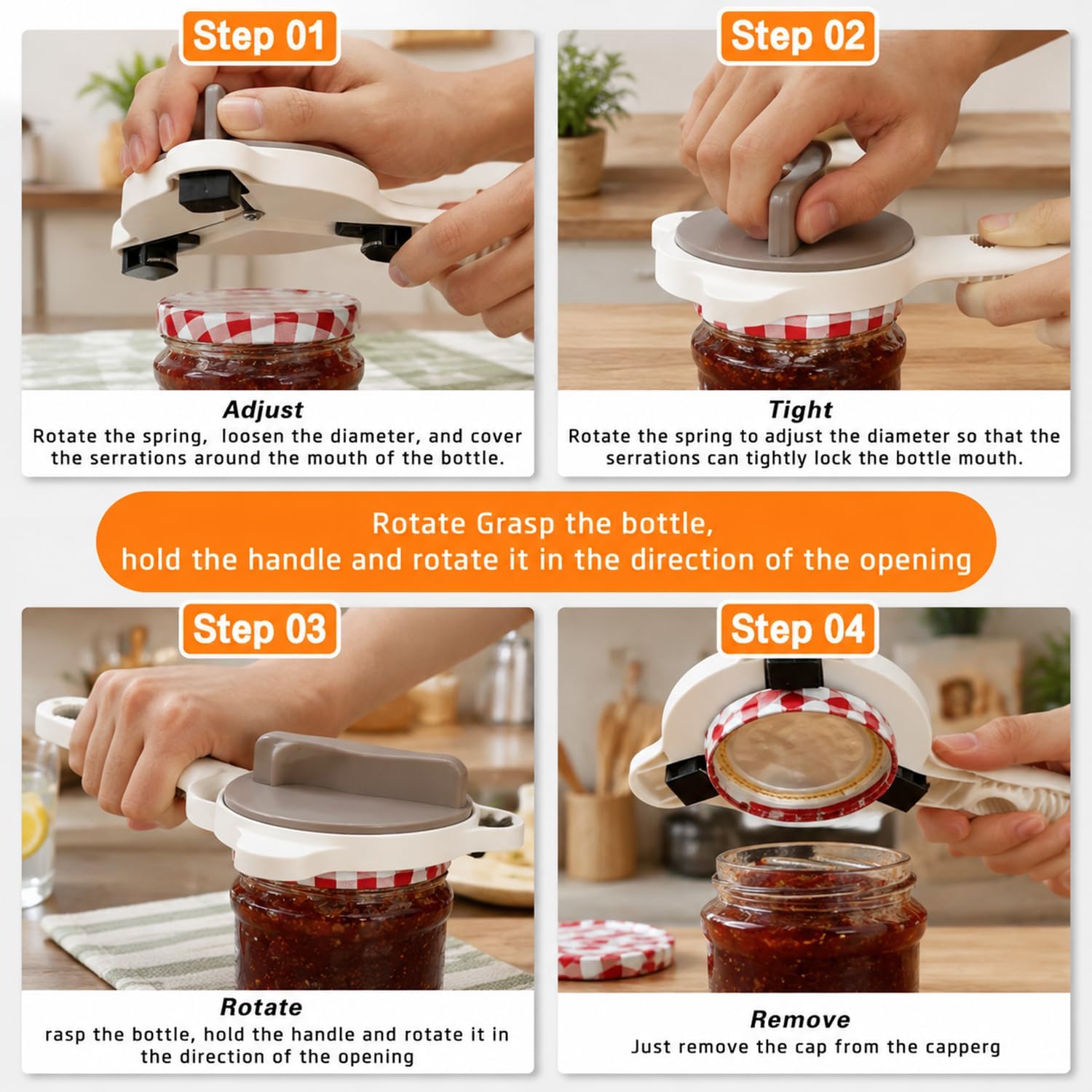 Step 01

Adjust

Rotate the spring, loosen the diameter, and cover the serrations around the mouth of the bottle.

Step 02

Tight

Rotate the spring to adjust the diameter so that the serrations can tightly lock the bottle mouth.

Rotate Grasp the bottle,
hold the handle and rotate it in the direction of the opening

Step 03

Rotate

rasp the bottle, hold the handle and rotate it in the direction of the opening

Step 04

Remove

Just remove the cap from the capperg