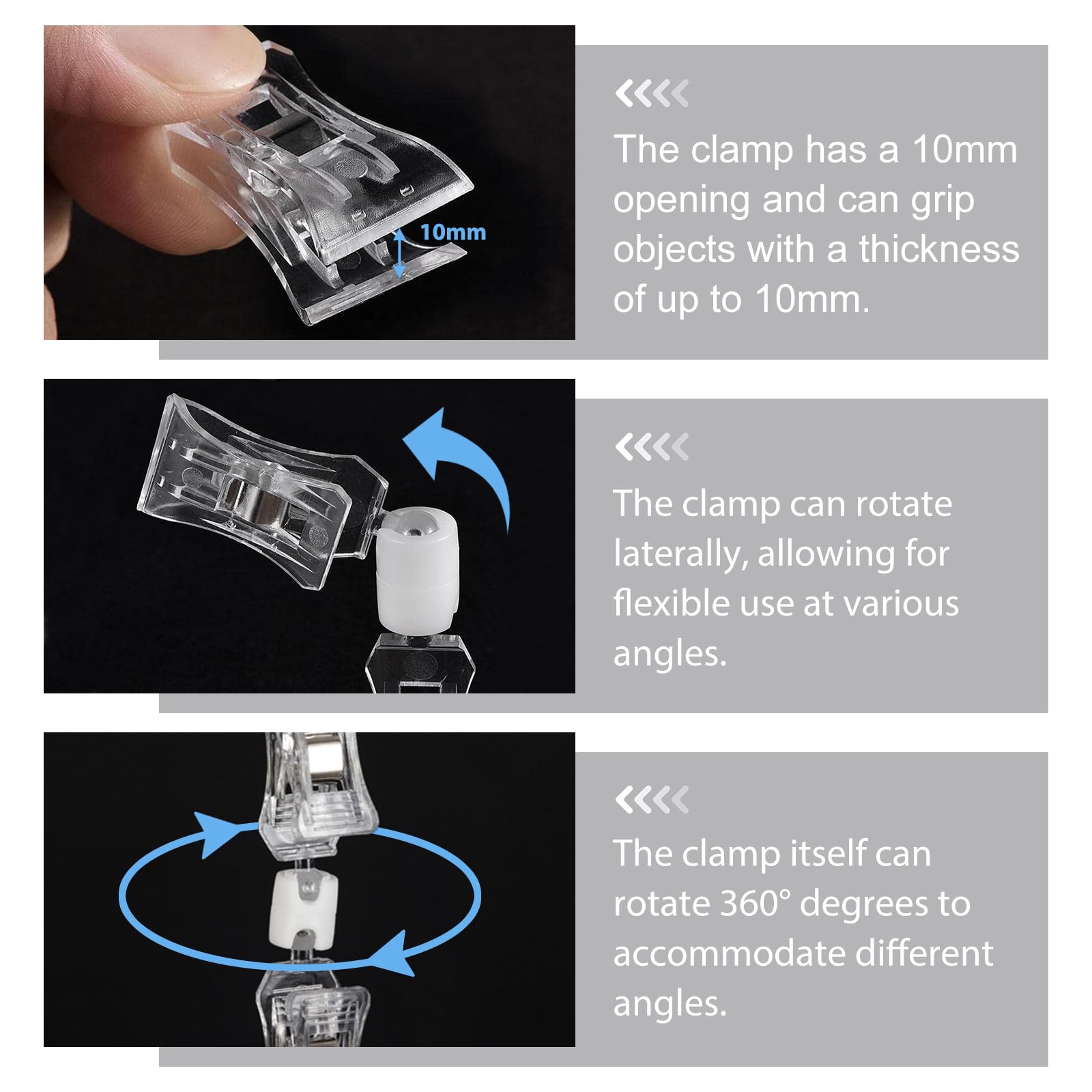 10mm

The clamp has a 10mm opening and can grip objects with a thickness of up to 10mm.

The clamp can rotate laterally, allowing for flexible use at various angles.

The clamp itself can rotate 360° degrees to accommodate different angles.