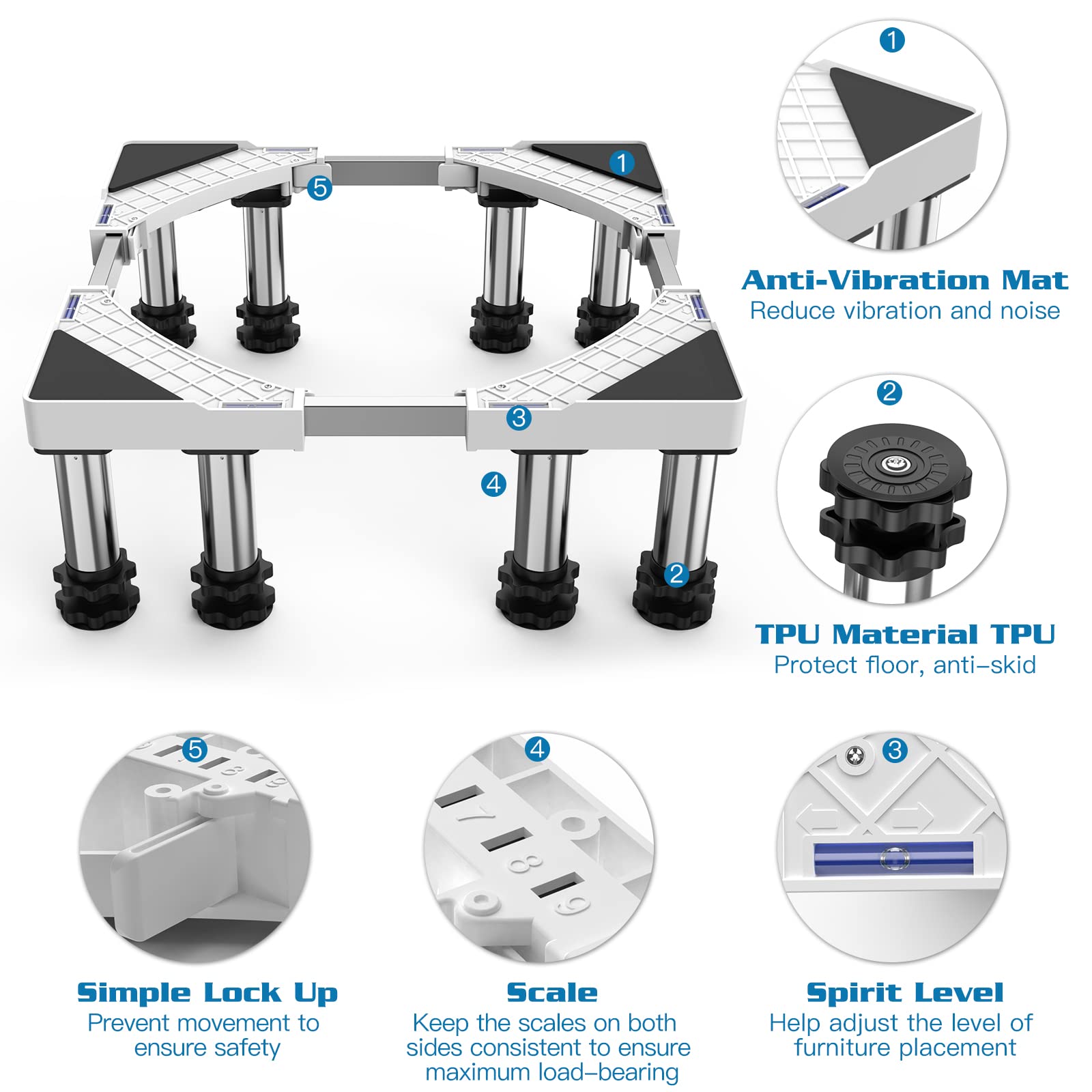 1
5
3
4
2

1
Anti-Vibration Mat
Reduce vibration and noise

2
TPU Material TPU
Protect floor, anti-skid

5
Simple Lock Up
Prevent movement to ensure safety

4
7
8
9
Scale
Keep the scales on both sides consistent to ensure maximum load-bearing

3
Spirit Level
Help adjust the level of furniture placement