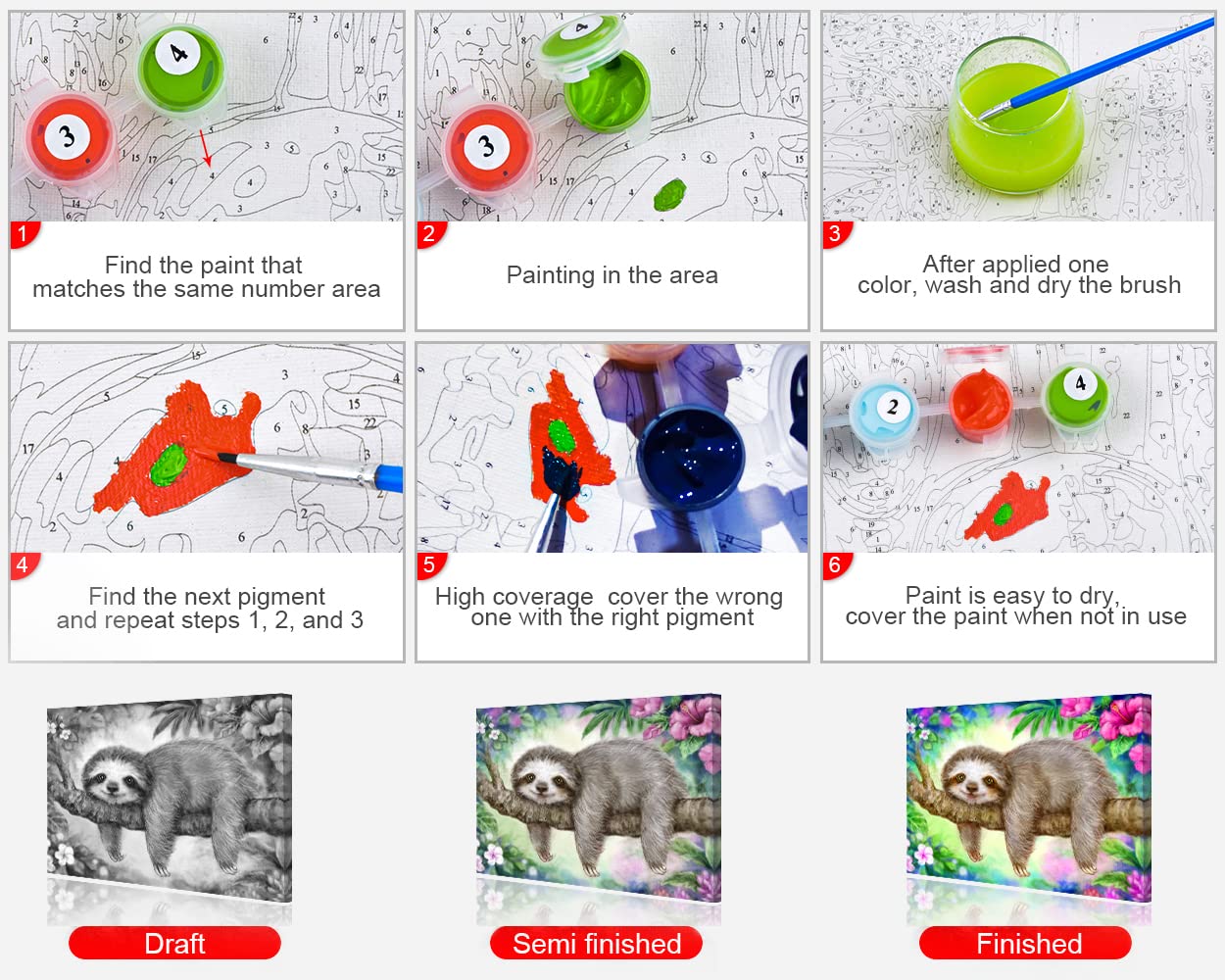 1
Find the paint that matches the same number area

2
Painting in the area

3
After applied one color, wash and dry the brush

4
Find the next pigment and repeat steps 1, 2, and 3

5
High coverage cover the wrong one with the right pigment

6
Paint is easy to dry, cover the paint when not in use

Draft

Semi finished

Finished