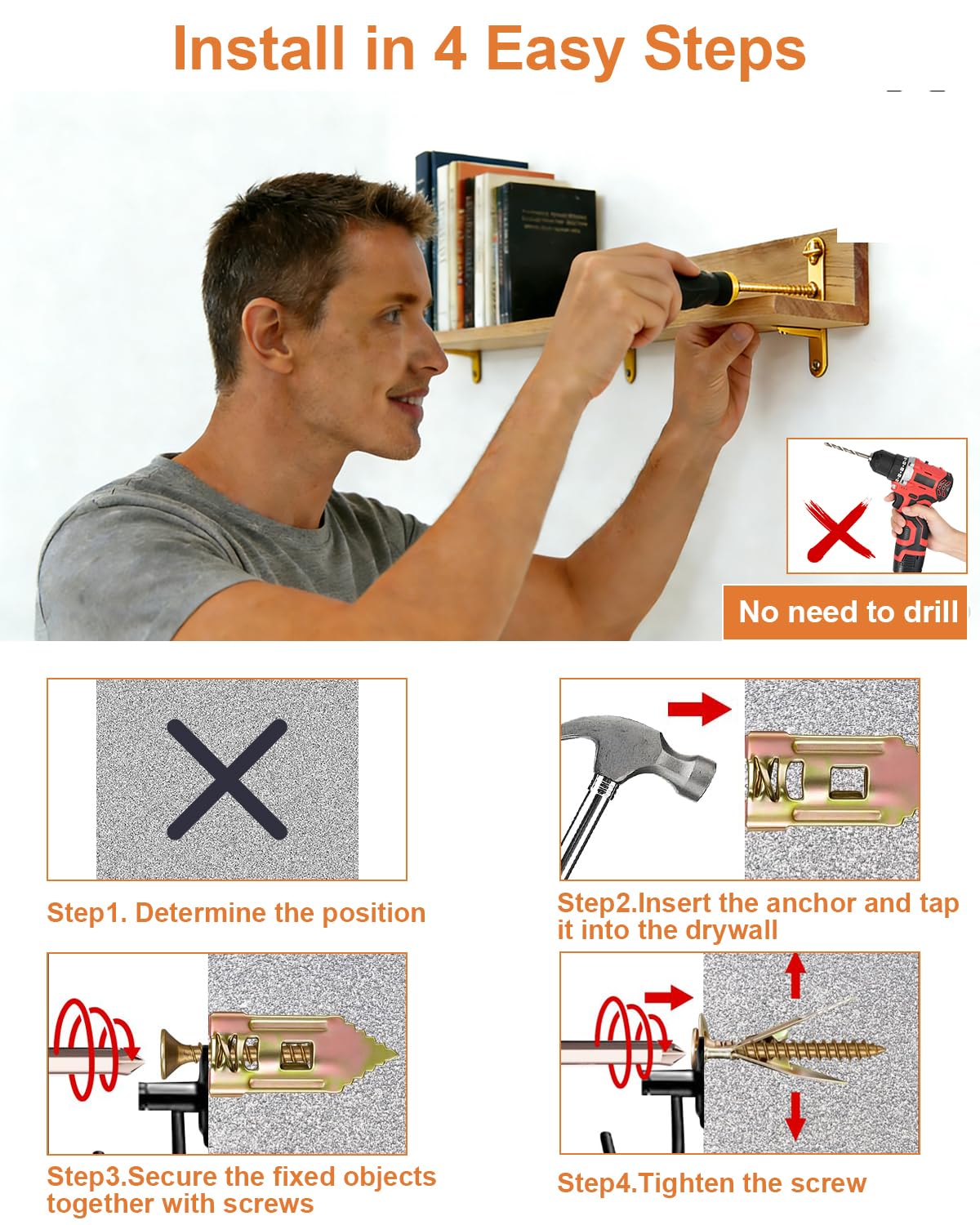 Install in 4 Easy Steps

No need to drill

Step1. Determine the position

Step2.Insert the anchor and tap it into the drywall

Step3.Secure the fixed objects together with screws

Step4.Tighten the screw