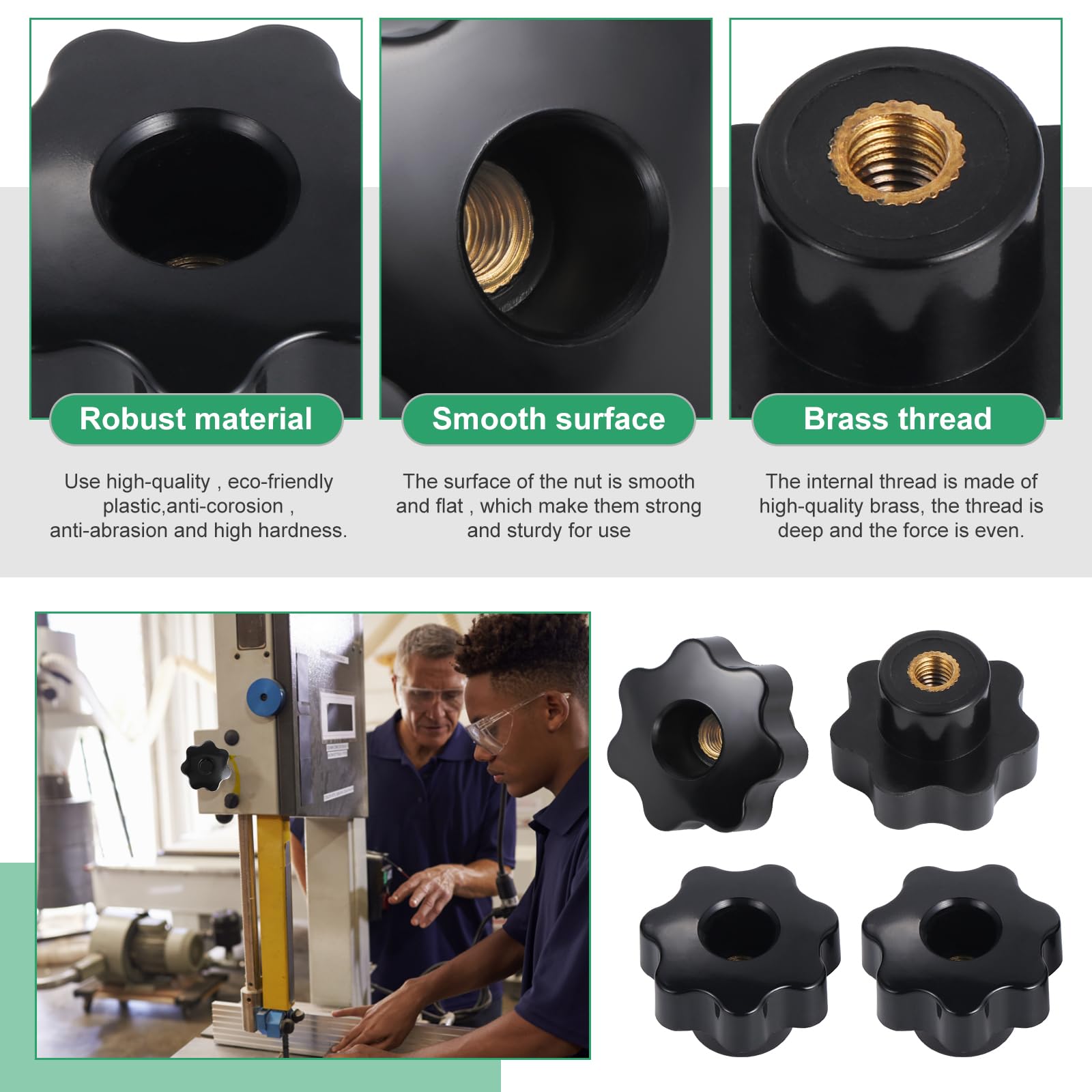 Robust material

Use high-quality , eco-friendly plastic,anti-corosion , anti-abrasion and high hardness.

Smooth surface

The surface of the nut is smooth and flat , which make them strong and sturdy for use

Brass thread

The internal thread is made of high-quality brass, the thread is deep and the force is even.